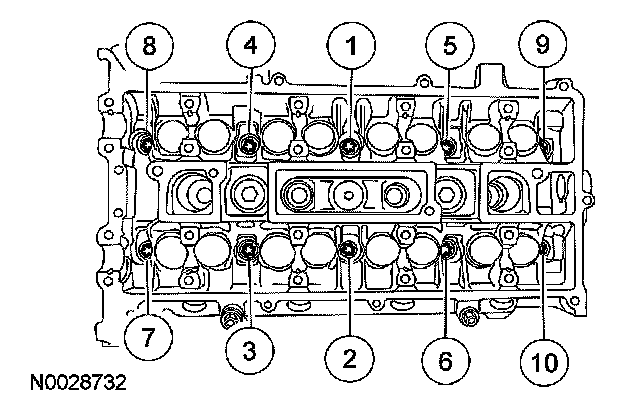 8
4
1
5
9
7
3
2
6
10
N0028732