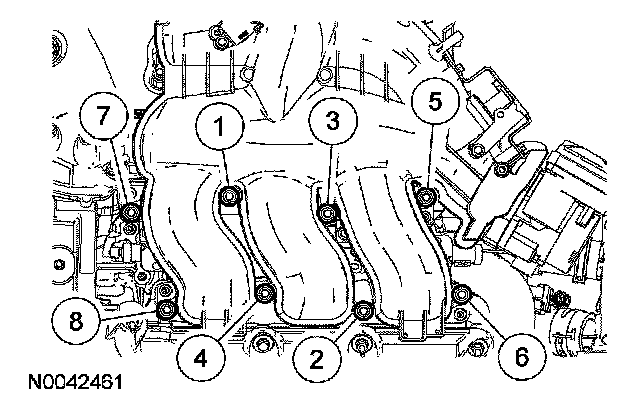 7
1
3
5
8
4
2
6
N0042461