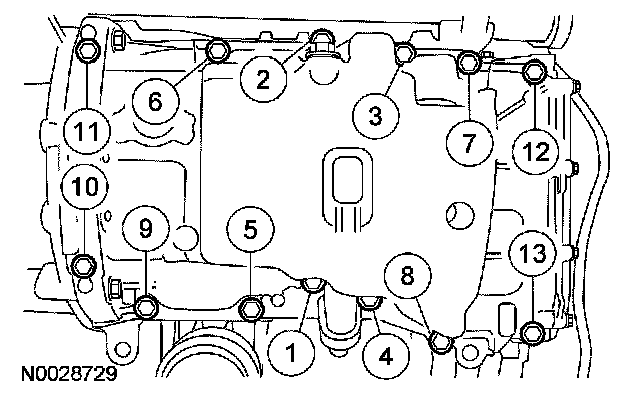 2
6
3
11
7
12
10
9
5
13
8
1
4
N0028729