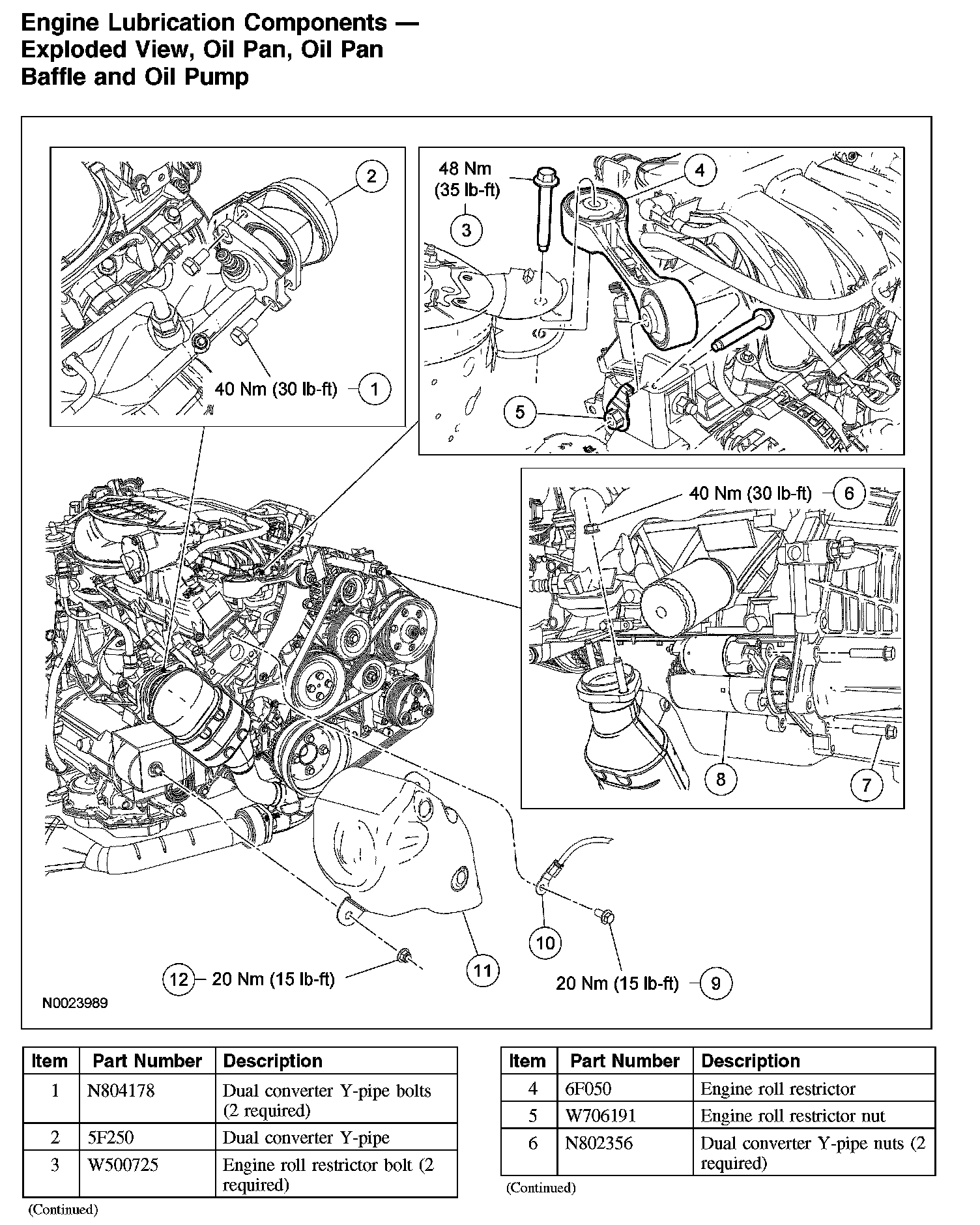 Engine Lubrication Components — Exploded View, Oil Pan, Oil Pan Baffle and Oil Pump

2

40 Nm (30 lb-ft) 1

48 Nm (35 lb-ft)
3

4

5

40 Nm (30 lb-ft) 6

8

7

10

11

12 20 Nm (15 lb-ft)

20 Nm (15 lb-ft) 9

N0023989

| Item | Part Number | Description |
|---|---|---|
| 1 | N804178 | Dual converter Y-pipe bolts (2 required) |
| 2 | 5F250 | Dual converter Y-pipe |
| 3 | W500725 | Engine roll restrictor bolt (2 required) |

(Continued)

| Item | Part Number | Description |
|---|---|---|
| 4 | 6F050 | Engine roll restrictor |
| 5 | W706191 | Engine roll restrictor nut |
| 6 | N802356 | Dual converter Y-pipe nuts (2 required) |

(Continued)