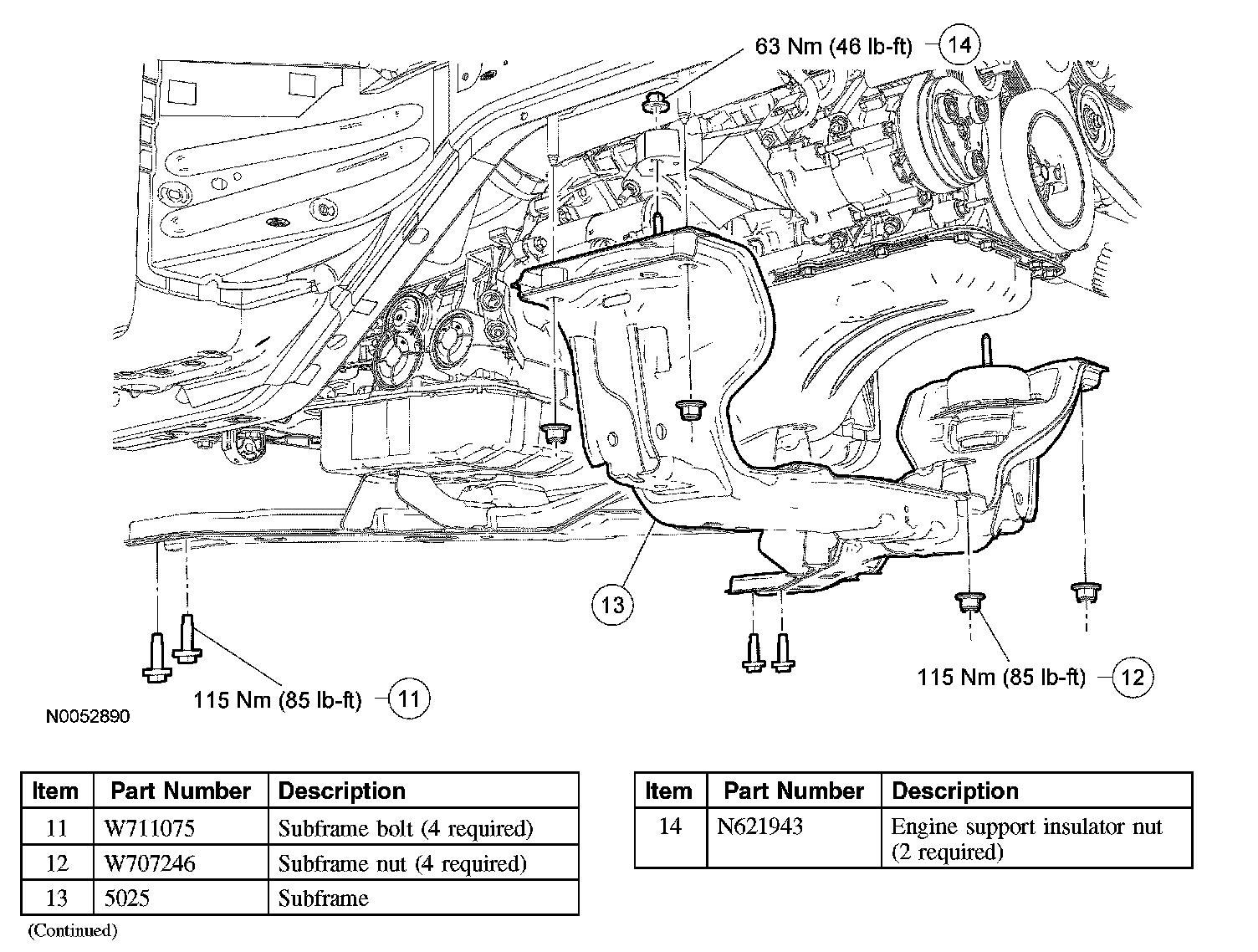 63 Nm (46 lb-ft) 14

13

115 Nm (85 lb-ft) 12

115 Nm (85 lb-ft) 11

N0052890

| Item | Part Number | Description |
|---|---|---|
| 11 | W711075 | Subframe bolt (4 required) |
| 12 | W707246 | Subframe nut (4 required) |
| 13 | 5025 | Subframe |

(Continued)

| Item | Part Number | Description |
|---|---|---|
| 14 | N621943 | Engine support insulator nut (2 required) |