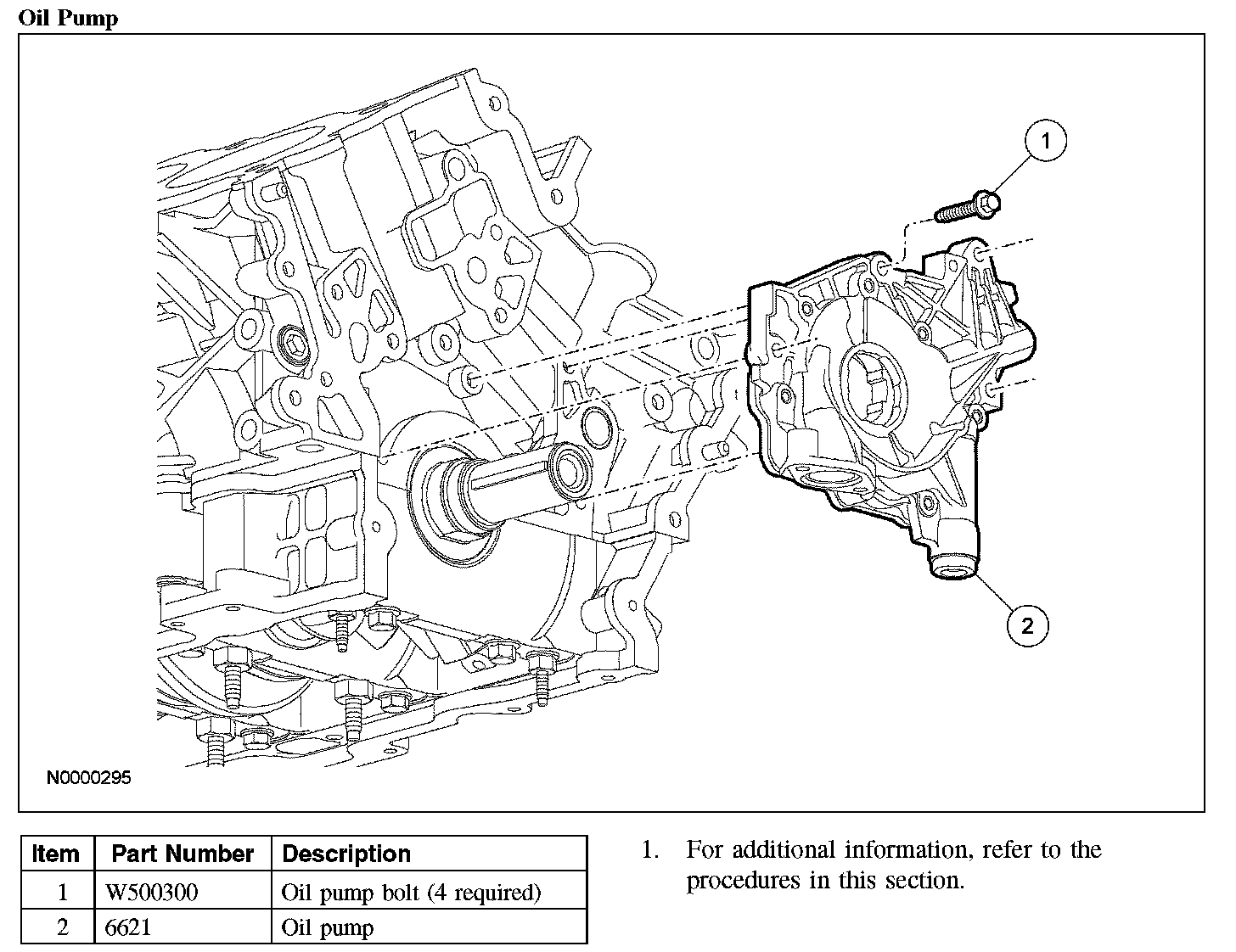 Oil Pump

1

2

N0000295

| Item | Part Number | Description |
|---|---|---|
| 1 | W500300 | Oil pump bolt (4 required) |
| 2 | 6621 | Oil pump |

1. For additional information, refer to the procedures in this section.