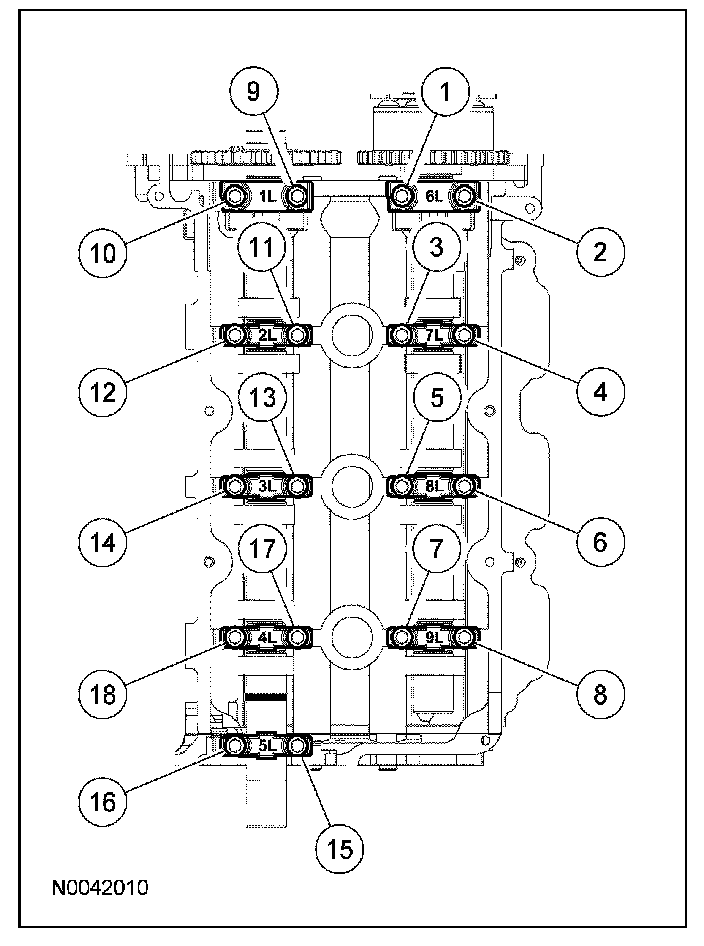 9
1
1L
6L
10
2
11
3
2L
7L
12
4
13
5
3L
8L
14
6
17
7
4L
9L
18
8
5L
16
15
N0042010