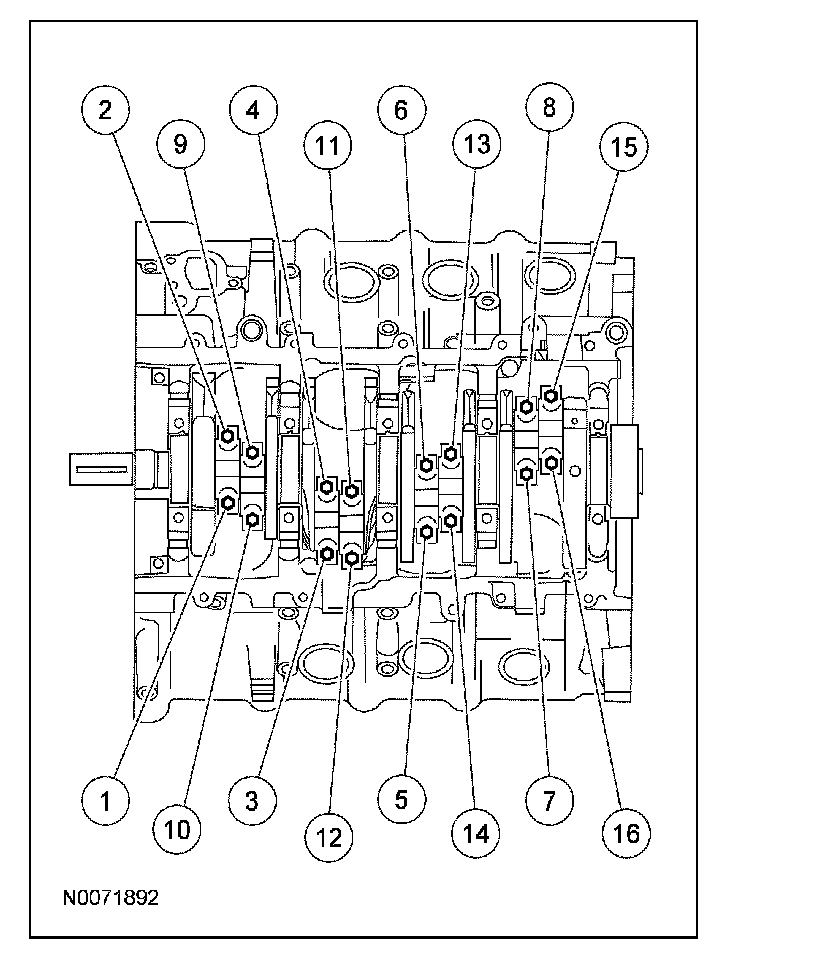 2
9
4
11
6
13
8
15
1
10
3
12
5
14
7
16
N0071892