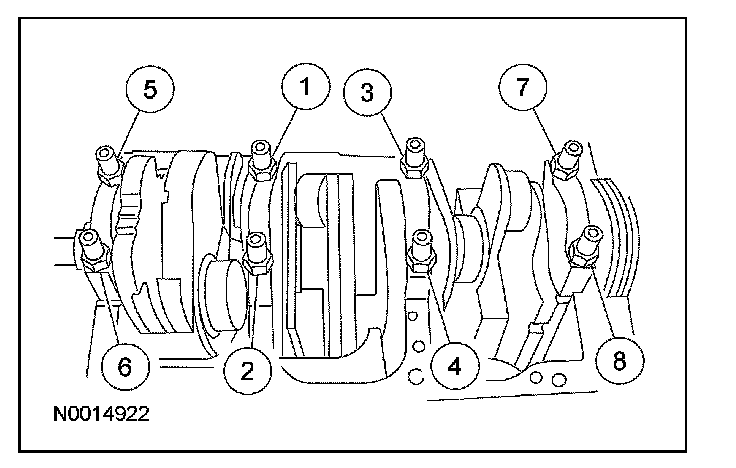 5
1
3
7
6
2
4
8
N0014922