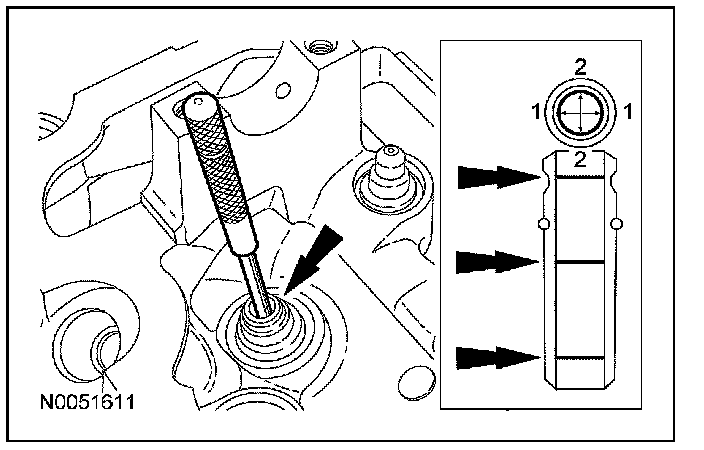 2
1
1
2
N0051611