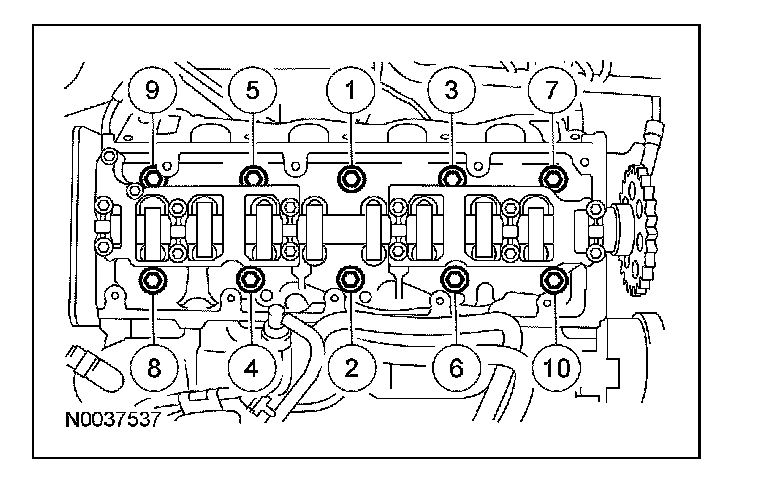 9
5
1
3
7
8
4
2
6
10
N0037537