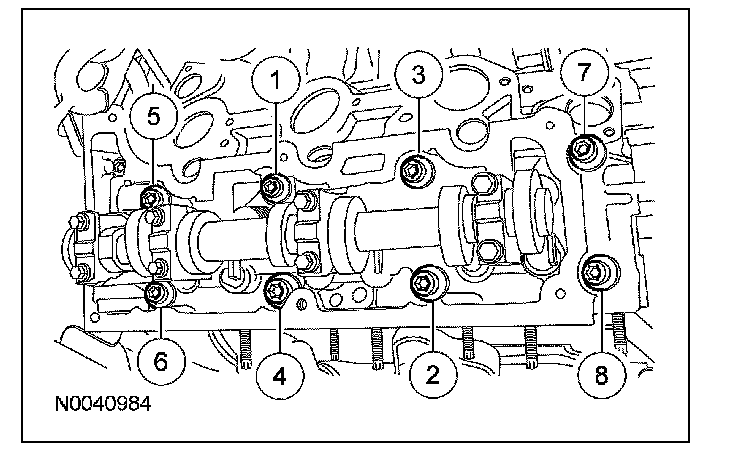 5
1
3
7
6
4
2
8
N0040984