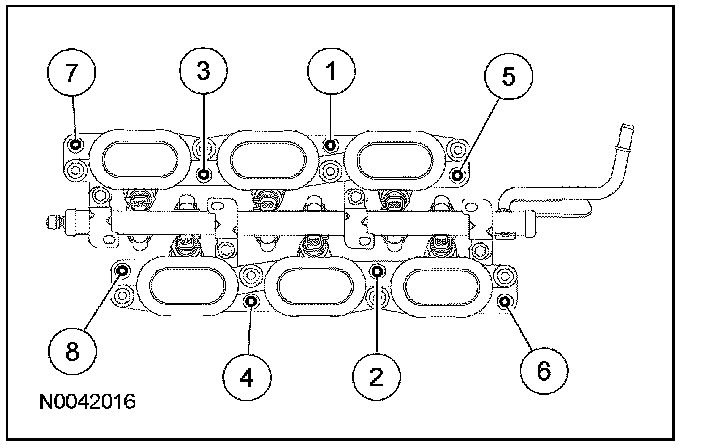 7
3
1
5
8
4
2
6
N0042016