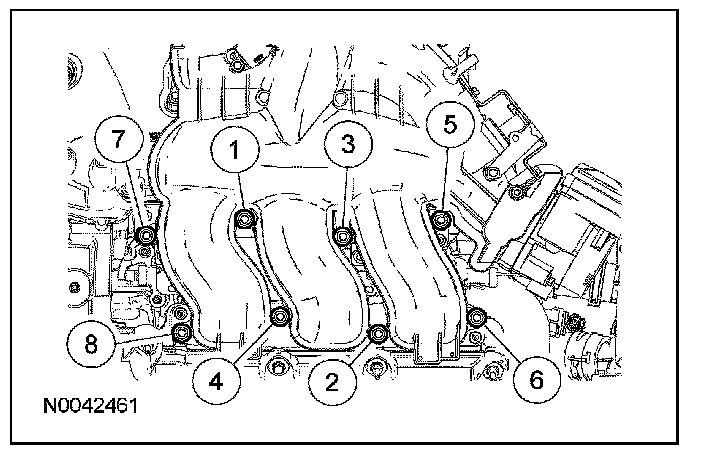 7
1
3
5
8
4
2
6
N0042461