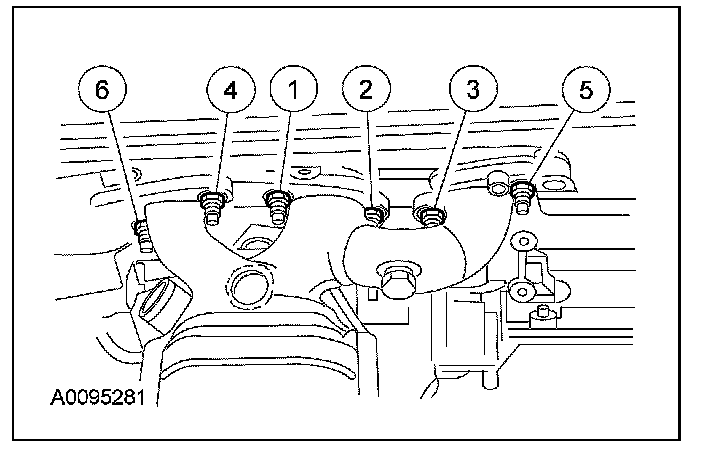 6
4
1
2
3
5
A0095281