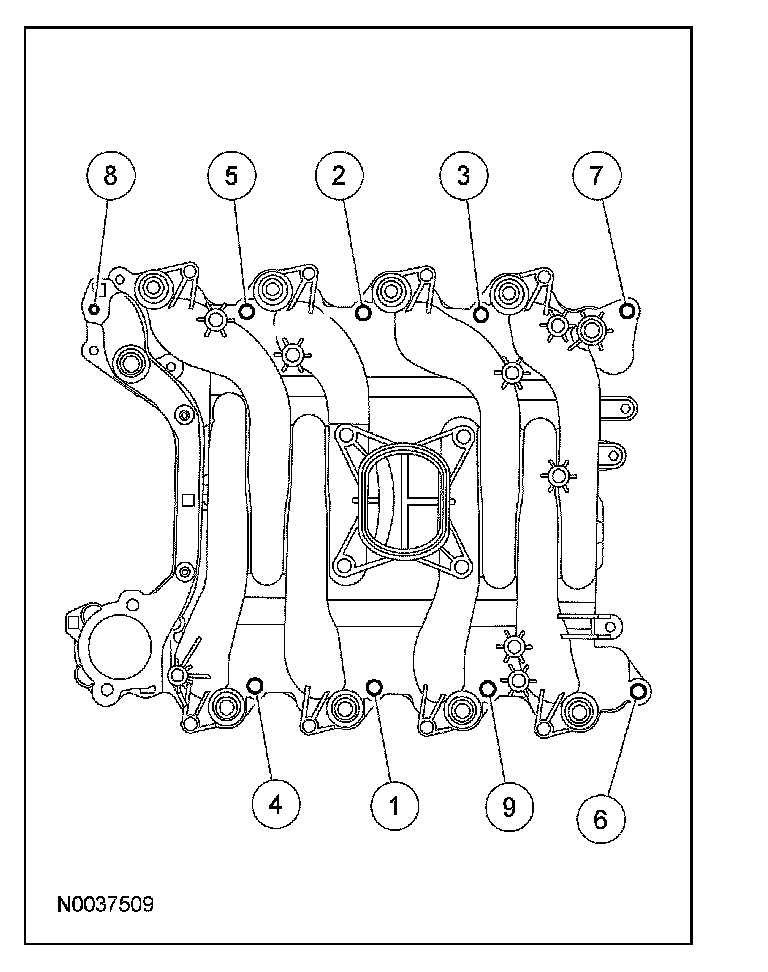 8
5
2
3
7
4
1
9
6
N0037509