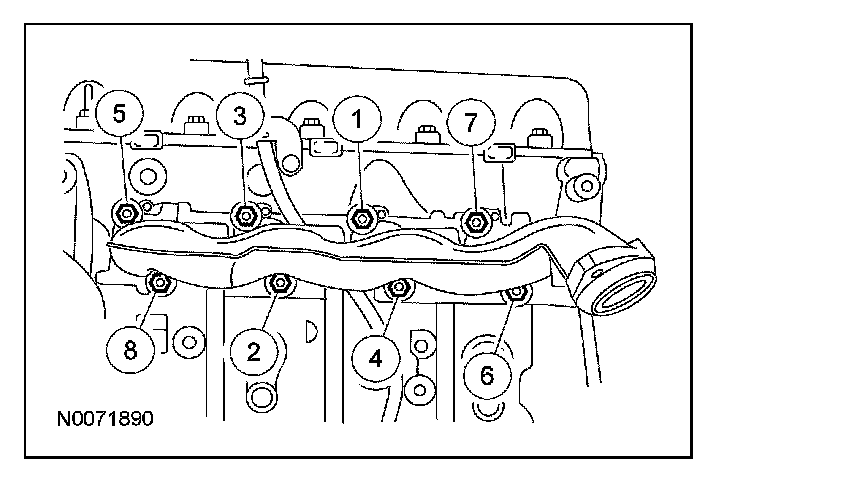 5
3
1
7
8
2
4
6
N0071890