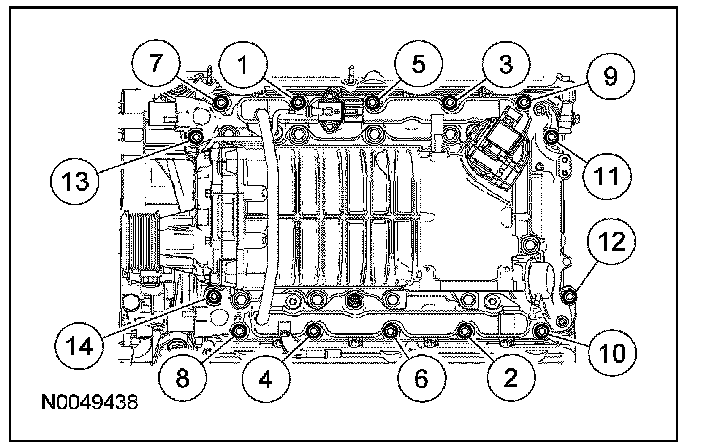 7
1
5
3
9
13
11
12
14
8
4
6
2
10
N0049438