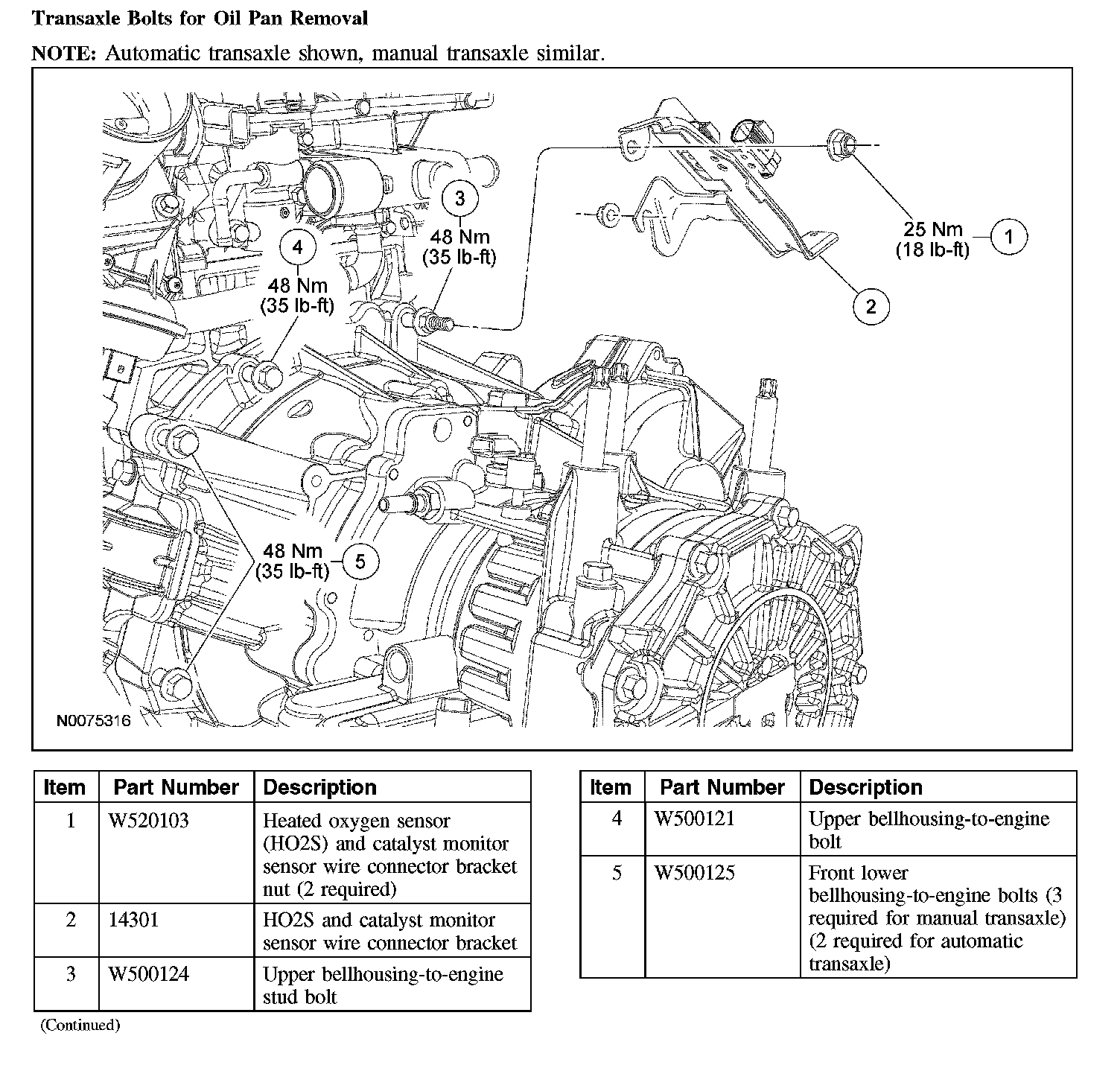 Transaxle Bolts for Oil Pan Removal

NOTE: Automatic transaxle shown, manual transaxle similar.

3
48 Nm
(35 lb-ft)

4
48 Nm
(35 lb-ft)

25 Nm
(18 lb-ft)
1

2

48 Nm
(35 lb-ft)
5

N0075316

| Item | Part Number | Description |
|---|---|---|
| 1 | W520103 | Heated oxygen sensor (HO2S) and catalyst monitor sensor wire connector bracket nut (2 required) |
| 2 | 14301 | HO2S and catalyst monitor sensor wire connector bracket |
| 3 | W500124 | Upper bellhousing-to-engine stud bolt |

(Continued)

| Item | Part Number | Description |
|---|---|---|
| 4 | W500121 | Upper bellhousing-to-engine bolt |
| 5 | W500125 | Front lower bellhousing-to-engine bolts (3 required for manual transaxle) (2 required for automatic transaxle) |