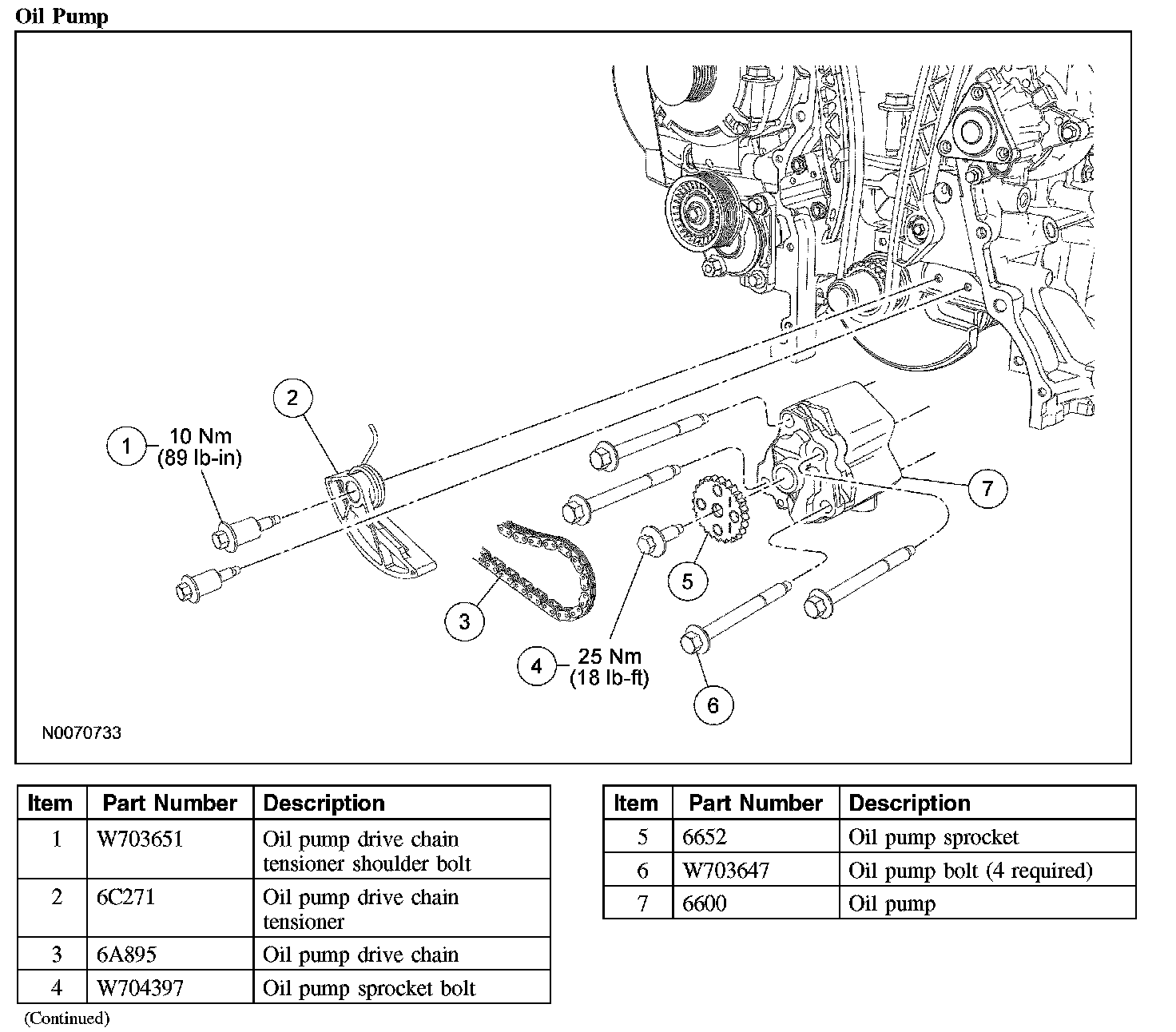 Oil Pump

2

1 10 Nm (89 lb-in)

7

5

3

4 25 Nm (18 lb-ft)

6

N0070733

| Item | Part Number | Description |
|---|---|---|
| 1 | W703651 | Oil pump drive chain tensioner shoulder bolt |
| 2 | 6C271 | Oil pump drive chain tensioner |
| 3 | 6A895 | Oil pump drive chain |
| 4 | W704397 | Oil pump sprocket bolt |

(Continued)

| Item | Part Number | Description |
|---|---|---|
| 5 | 6652 | Oil pump sprocket |
| 6 | W703647 | Oil pump bolt (4 required) |
| 7 | 6600 | Oil pump |