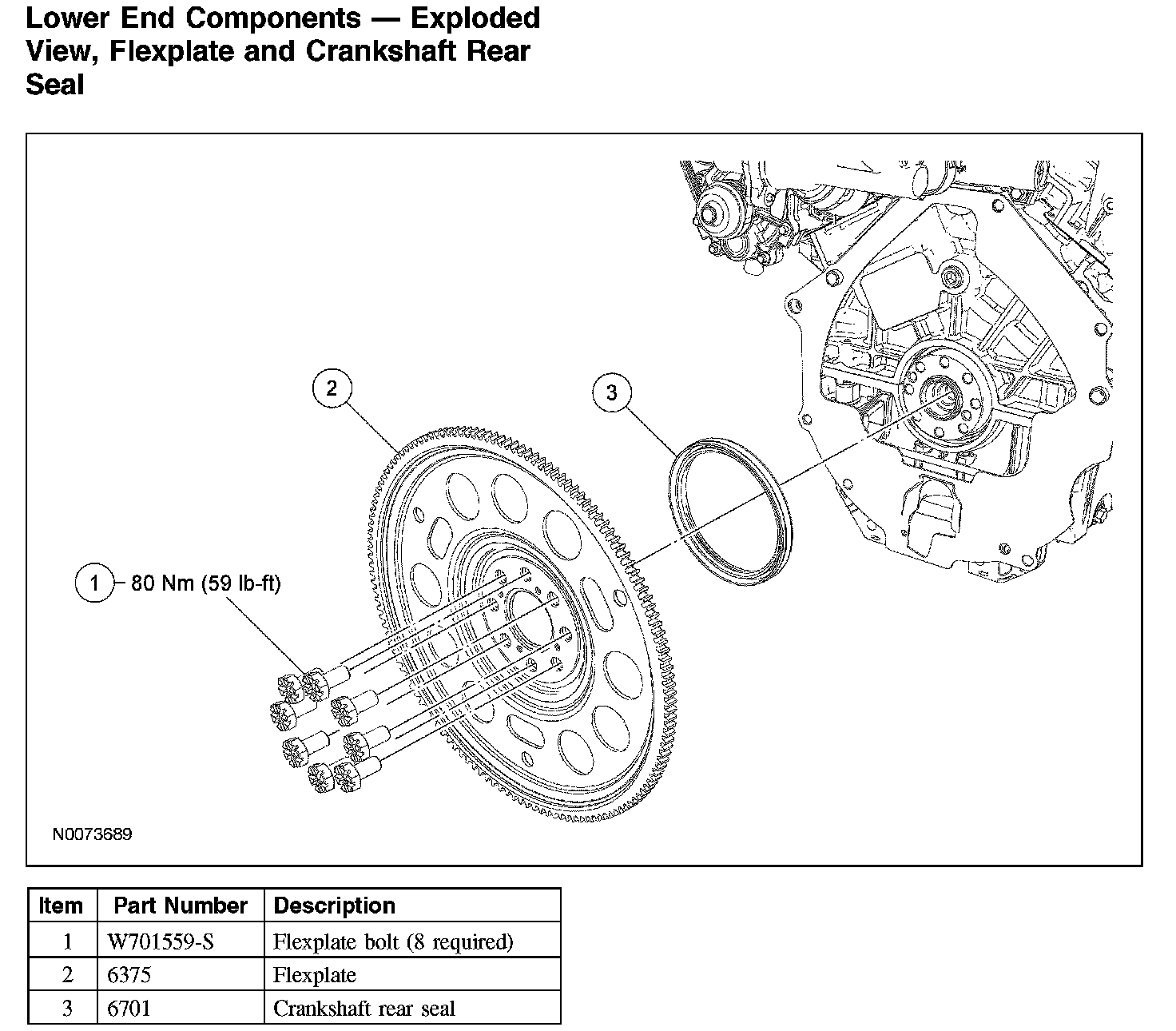 Lower End Components — Exploded View, Flexplate and Crankshaft Rear Seal

2

3

1 80 Nm (59 lb-ft)

N0073689

| Item | Part Number | Description |
|---|---|---|
| 1 | W701559-S | Flexplate bolt (8 required) |
| 2 | 6375 | Flexplate |
| 3 | 6701 | Crankshaft rear seal |