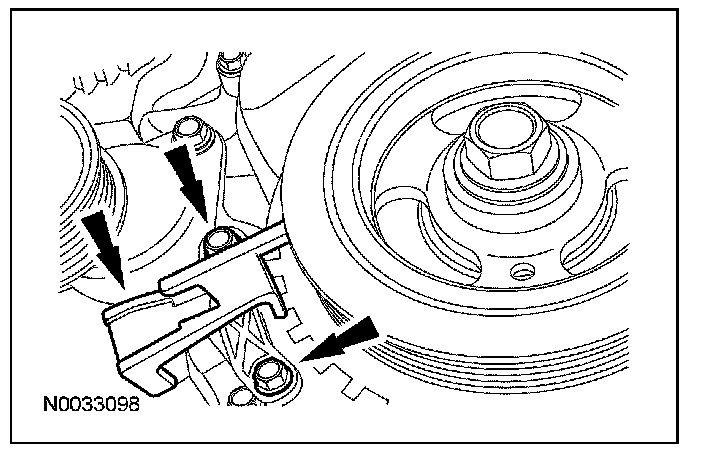 N0033098