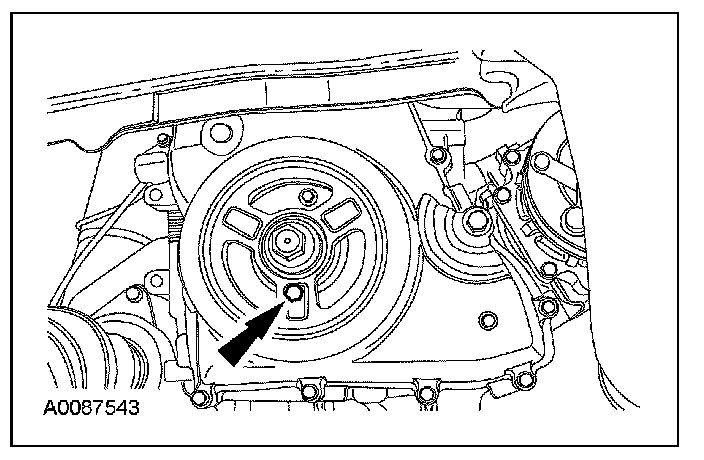 A0087543