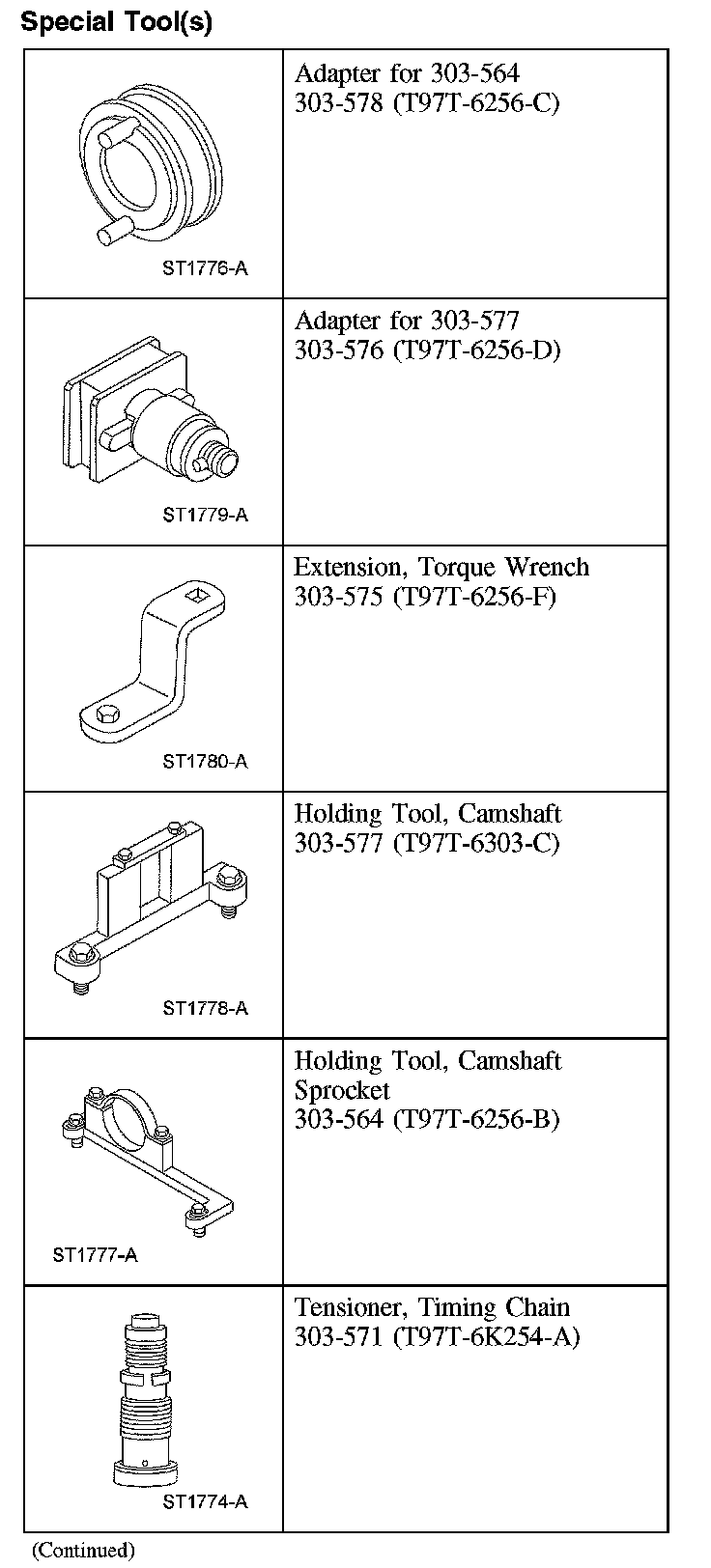 Special Tool(s)

| | |
|---|---|
| ST1776-A | Adapter for 303-564 303-578 (T97T-6256-C) |
| ST1779-A | Adapter for 303-577 303-576 (T97T-6256-D) |
| ST1780-A | Extension, Torque Wrench 303-575 (T97T-6256-F) |
| ST1778-A | Holding Tool, Camshaft 303-577 (T97T-6303-C) |
| ST1777-A | Holding Tool, Camshaft Sprocket 303-564 (T97T-6256-B) |
| ST1774-A | Tensioner, Timing Chain 303-571 (T97T-6K254-A) |

(Continued)