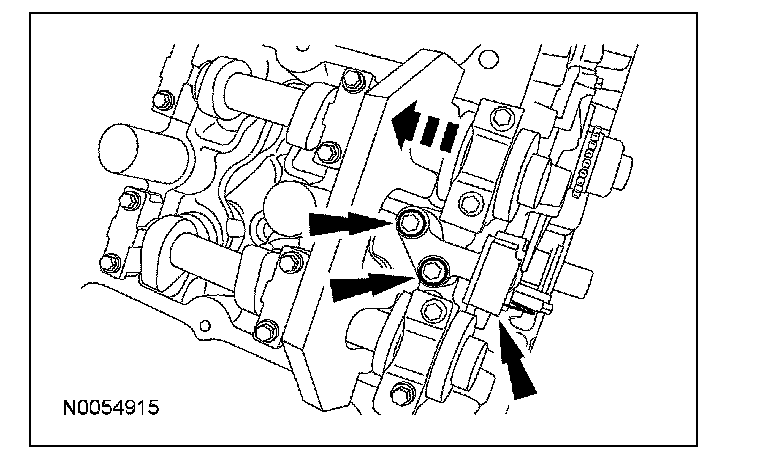 N0054915