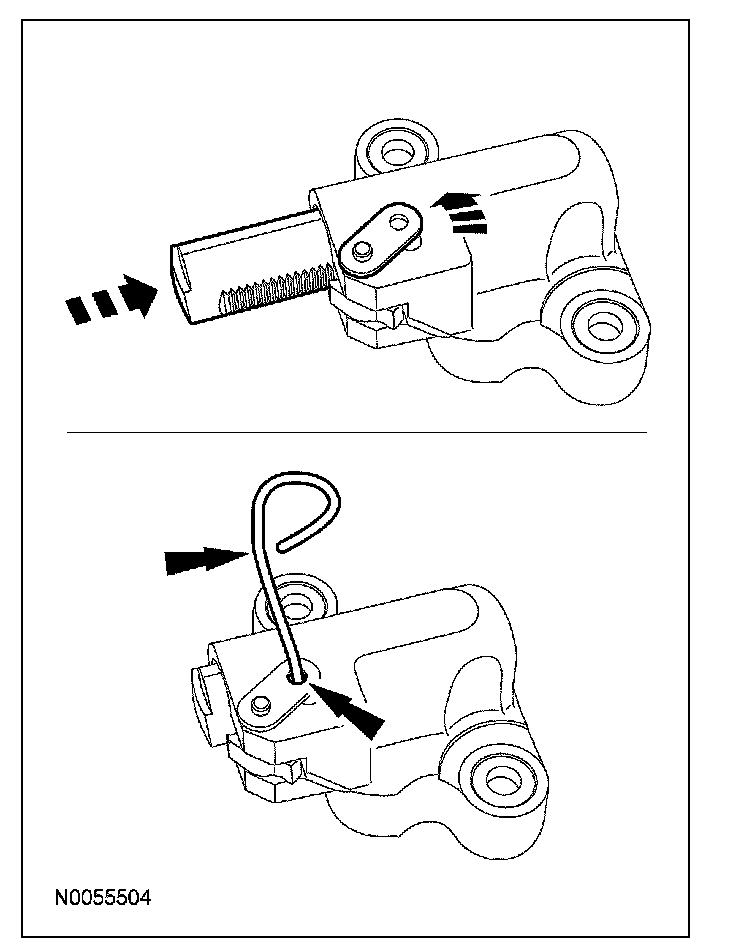 N0055504