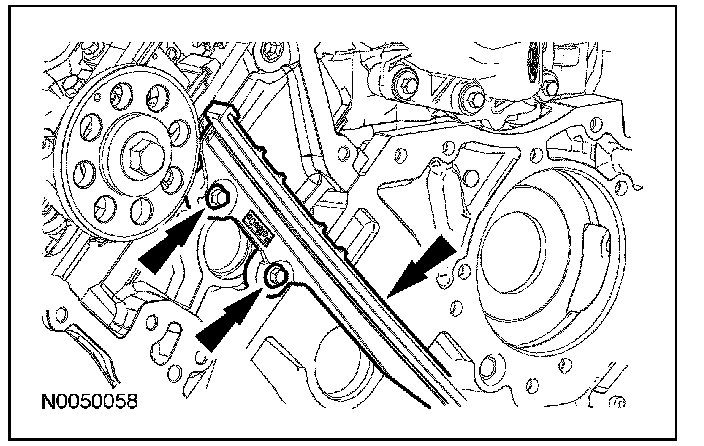 N0050058