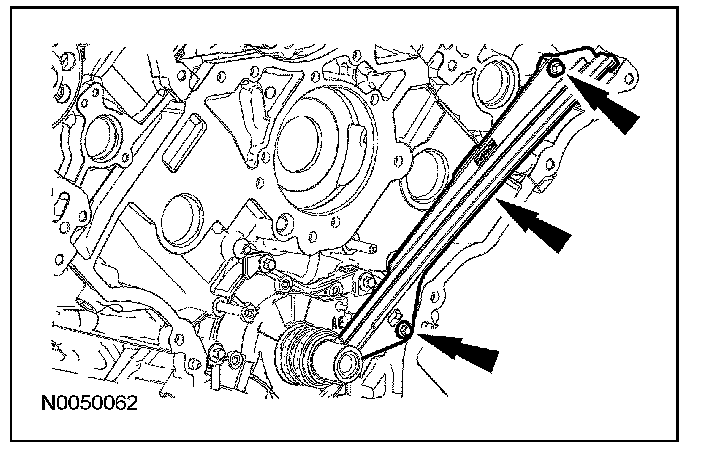 N0050062