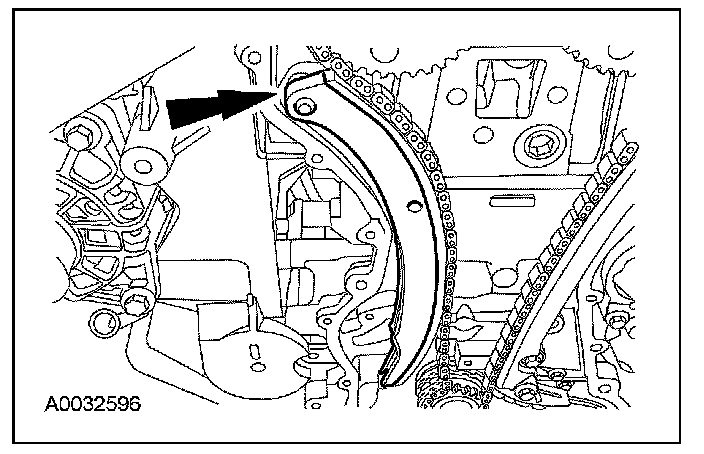 A0032596