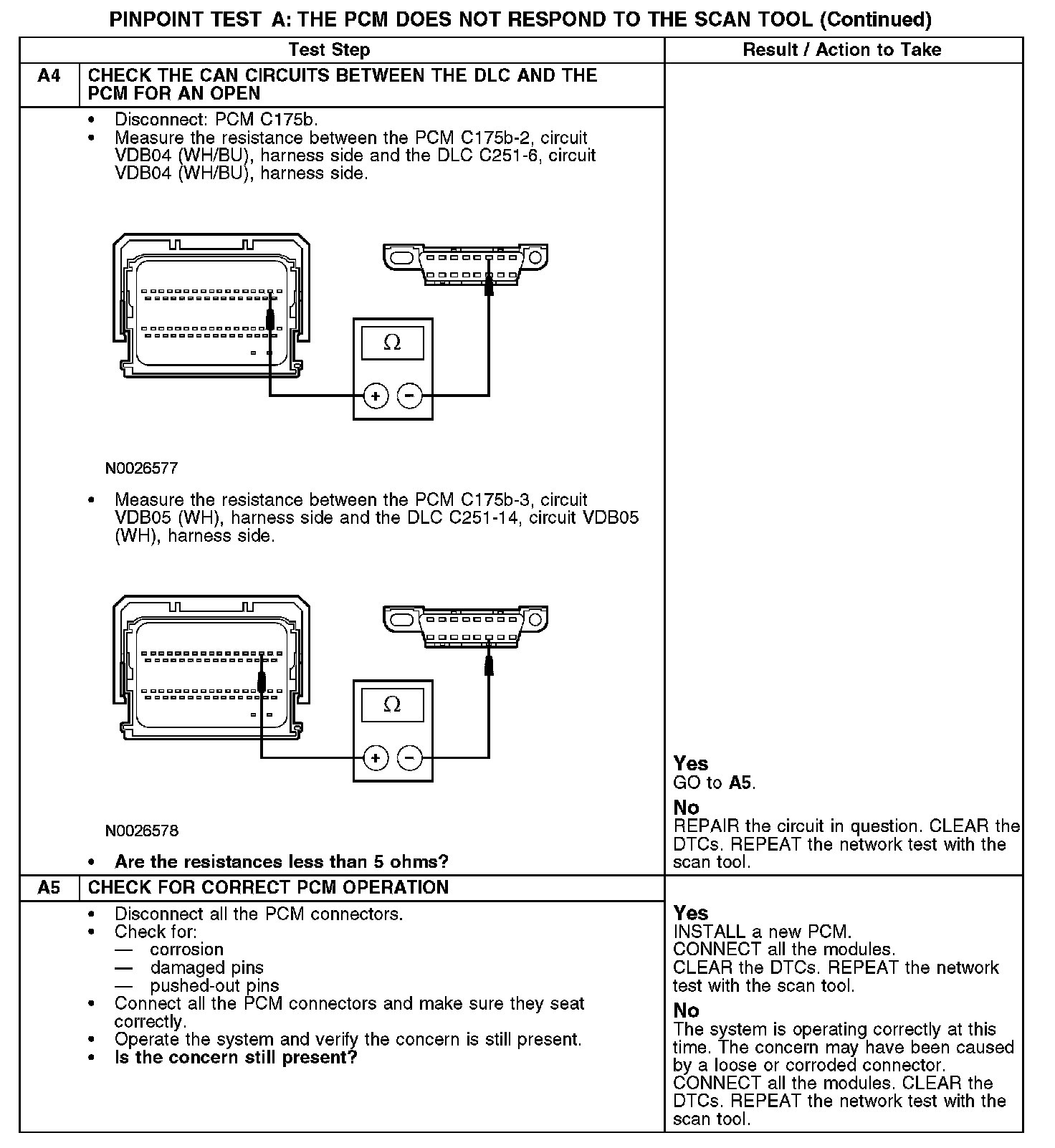 PINPOINT TEST A: THE PCM DOES NOT RESPOND TO THE SCAN TOOL (Continued)

| Test Step | | Result / Action to Take |
|---|---|---|
| A4 | CHECK THE CAN CIRCUITS BETWEEN THE DLC AND THE PCM FOR AN OPEN | |
| | • Disconnect: PCM C175b. • Measure the resistance between the PCM C175b-2, circuit VDB04 (WH/BU), harness side and the DLC C251-6, circuit VDB04 (WH/BU), harness side. $\Omega$ + − N0026577 • Measure the resistance between the PCM C175b-3, circuit VDB05 (WH), harness side and the DLC C251-14, circuit VDB05 (WH), harness side. $\Omega$ + − N0026578 • **Are the resistances less than 5 ohms?** | **Yes** GO to **A5**. **No** REPAIR the circuit in question. CLEAR the DTCs. REPEAT the network test with the scan tool. |
| A5 | CHECK FOR CORRECT PCM OPERATION | |
| | • Disconnect all the PCM connectors. • Check for: — corrosion — damaged pins — pushed-out pins • Connect all the PCM connectors and make sure they seat correctly. • Operate the system and verify the concern is still present. • **Is the concern still present?** | **Yes** INSTALL a new PCM. CONNECT all the modules. CLEAR the DTCs. REPEAT the network test with the scan tool. **No** The system is operating correctly at this time. The concern may have been caused by a loose or corroded connector. CONNECT all the modules. CLEAR the DTCs. REPEAT the network test with the scan tool. |