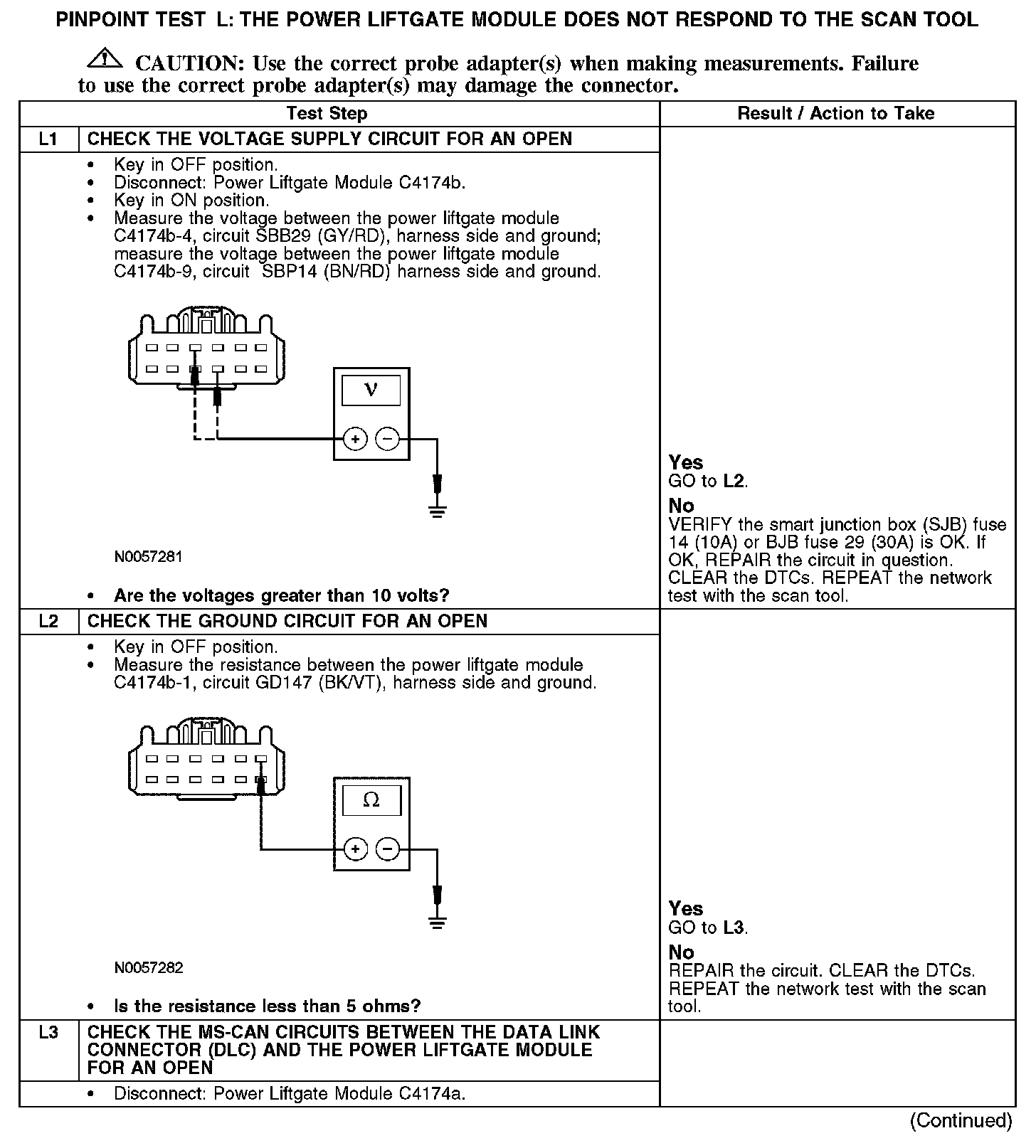 PINPOINT TEST L: THE POWER LIFTGATE MODULE DOES NOT RESPOND TO THE SCAN TOOL

CAUTION: Use the correct probe adapter(s) when making measurements. Failure to use the correct probe adapter(s) may damage the connector.

| Test Step | | Result / Action to Take |
|---|---|---|
| L1 | CHECK THE VOLTAGE SUPPLY CIRCUIT FOR AN OPEN | |
| | • Key in OFF position. • Disconnect: Power Liftgate Module C4174b. • Key in ON position. • Measure the voltage between the power liftgate module C4174b-4, circuit SBB29 (GY/RD), harness side and ground; measure the voltage between the power liftgate module C4174b-9, circuit SBP14 (BN/RD) harness side and ground. V + − N0057281 • Are the voltages greater than 10 volts? | Yes GO to L2. No VERIFY the smart junction box (SJB) fuse 14 (10A) or BJB fuse 29 (30A) is OK. If OK, REPAIR the circuit in question. CLEAR the DTCs. REPEAT the network test with the scan tool. |
| L2 | CHECK THE GROUND CIRCUIT FOR AN OPEN | |
| | • Key in OFF position. • Measure the resistance between the power liftgate module C4174b-1, circuit GD147 (BK/VT), harness side and ground. Ω + − N0057282 • Is the resistance less than 5 ohms? | Yes GO to L3. No REPAIR the circuit. CLEAR the DTCs. REPEAT the network test with the scan tool. |
| L3 | CHECK THE MS-CAN CIRCUITS BETWEEN THE DATA LINK CONNECTOR (DLC) AND THE POWER LIFTGATE MODULE FOR AN OPEN | |
| | • Disconnect: Power Liftgate Module C4174a. | |

(Continued)