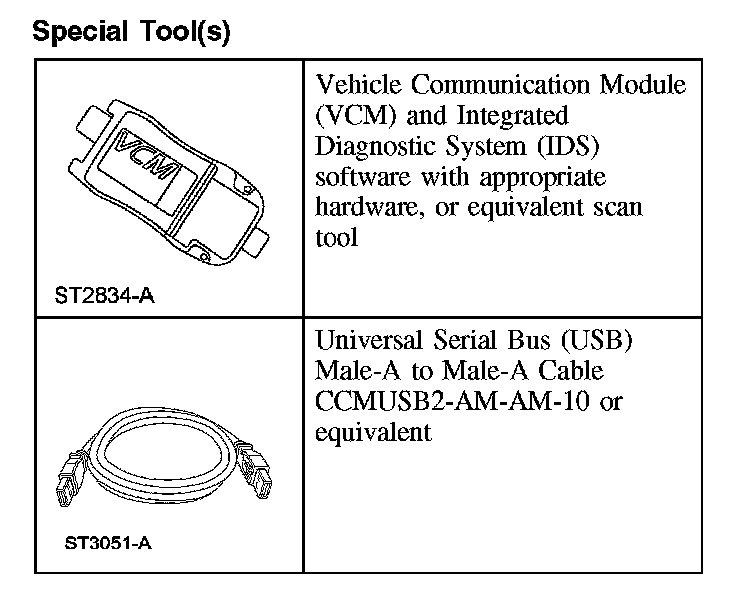 Special Tool(s)

| | |
|---|---|
| VCM ST2834-A | Vehicle Communication Module (VCM) and Integrated Diagnostic System (IDS) software with appropriate hardware, or equivalent scan tool |
| ST3051-A | Universal Serial Bus (USB) Male-A to Male-A Cable CCMUSB2-AM-AM-10 or equivalent |