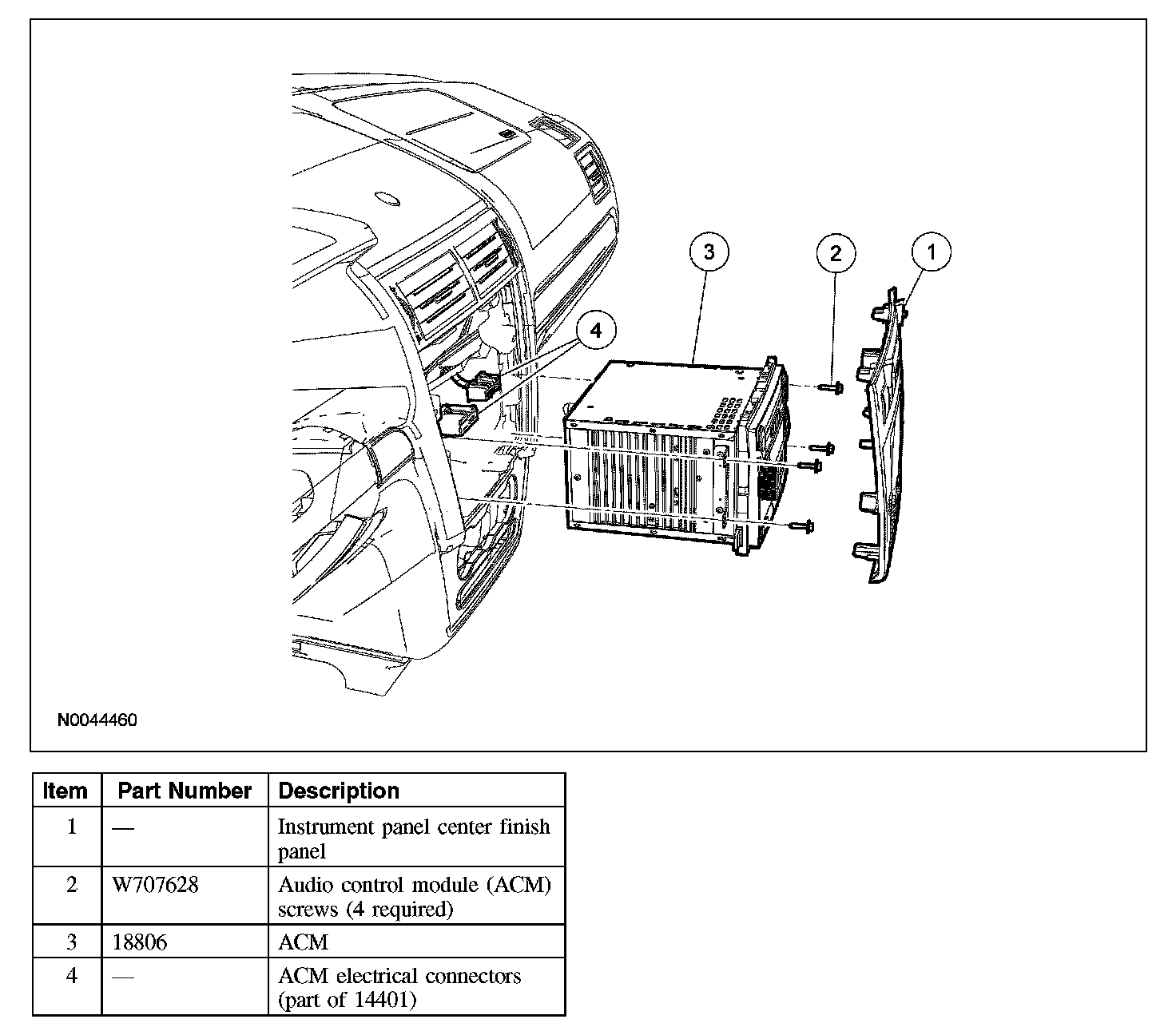 3
2
1
4

N0044460

| Item | Part Number | Description |
|---|---|---|
| 1 | — | Instrument panel center finish panel |
| 2 | W707628 | Audio control module (ACM) screws (4 required) |
| 3 | 18806 | ACM |
| 4 | — | ACM electrical connectors (part of 14401) |