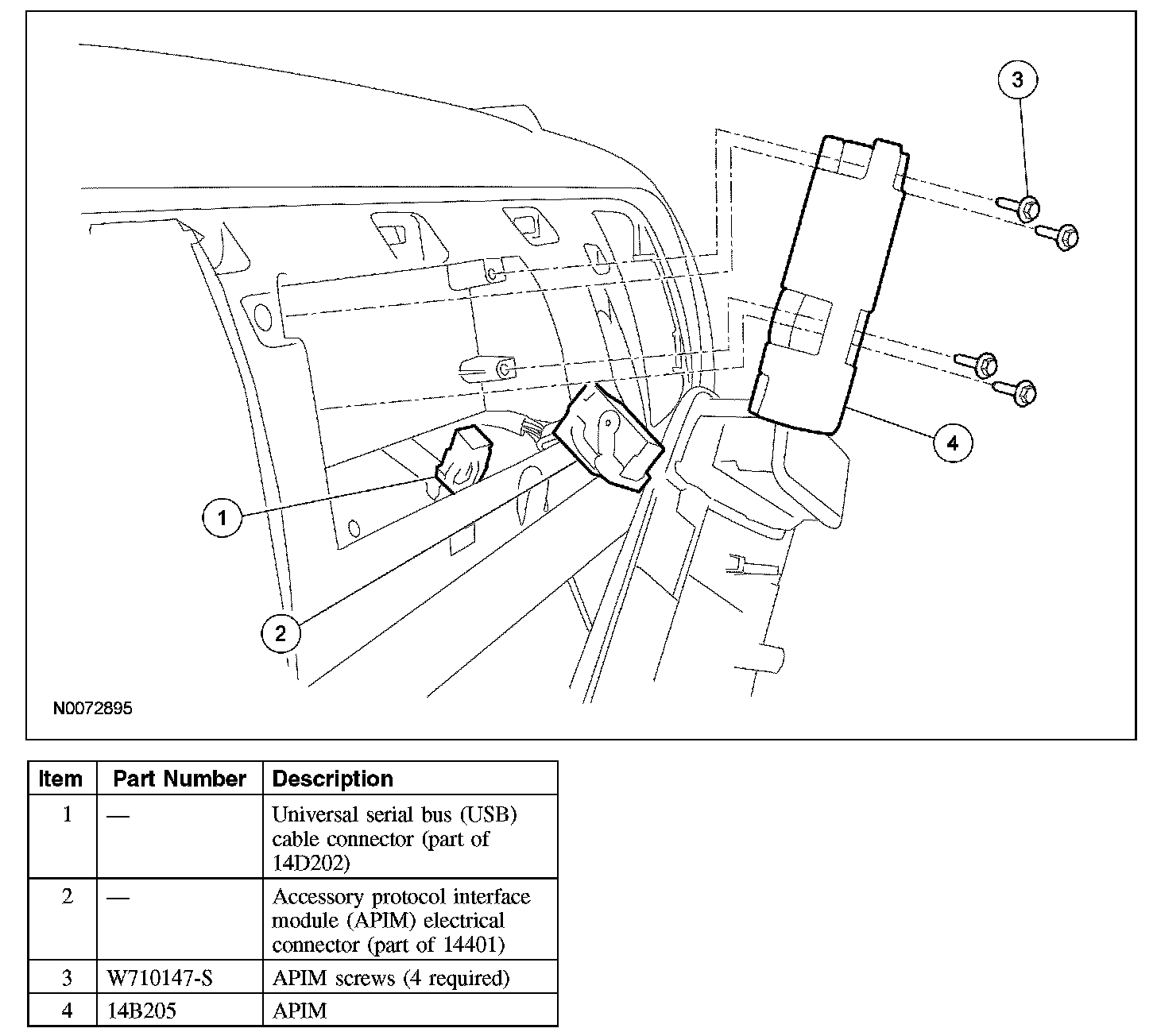 3

4

1

2

N0072895

| Item | Part Number | Description |
|---|---|---|
| 1 | — | Universal serial bus (USB) cable connector (part of 14D202) |
| 2 | — | Accessory protocol interface module (APIM) electrical connector (part of 14401) |
| 3 | W710147-S | APIM screws (4 required) |
| 4 | 14B205 | APIM |