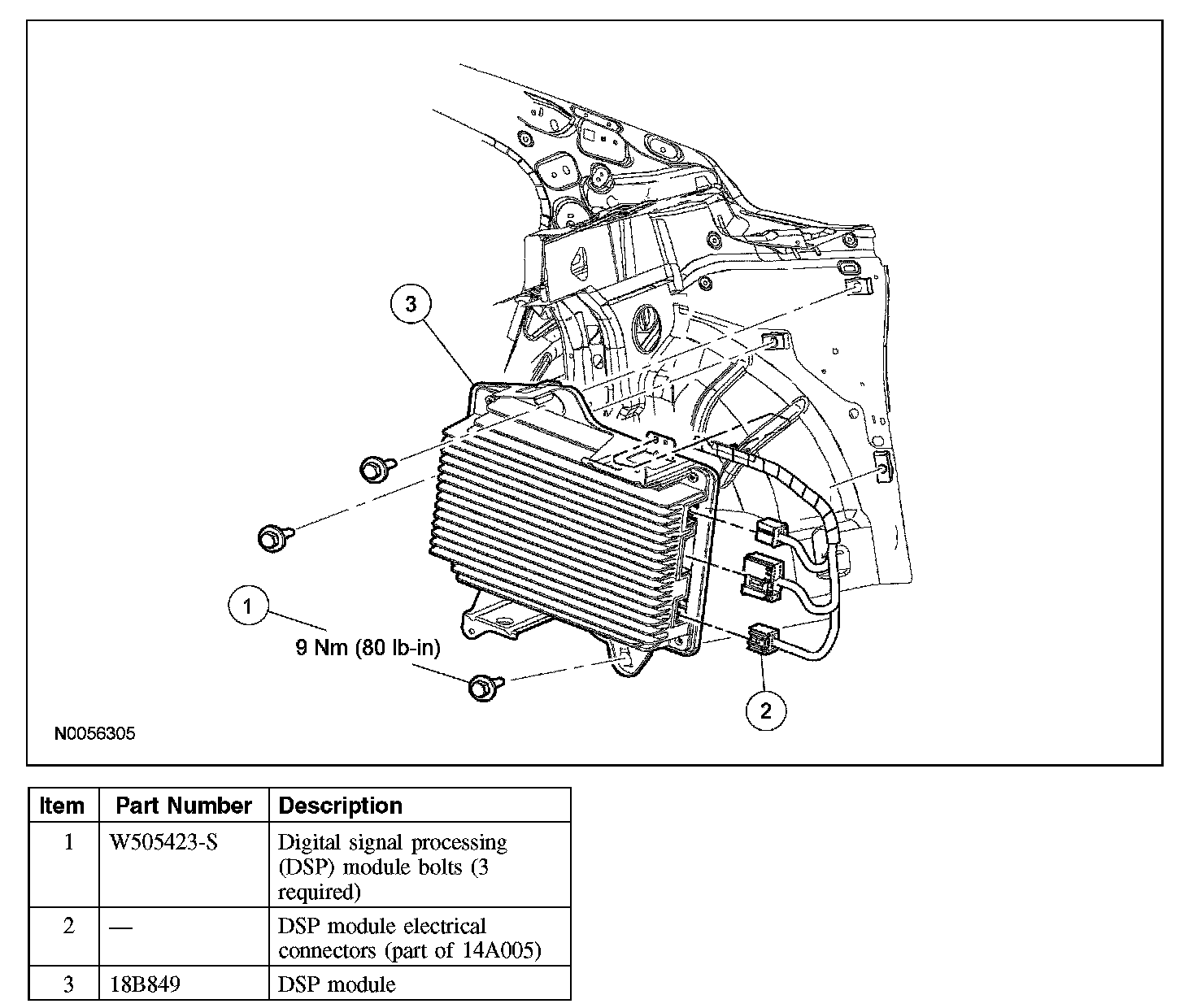 3

1

9 Nm (80 lb-in)

2

N0056305

| Item | Part Number | Description |
|---|---|---|
| 1 | W505423-S | Digital signal processing (DSP) module bolts (3 required) |
| 2 | — | DSP module electrical connectors (part of 14A005) |
| 3 | 18B849 | DSP module |