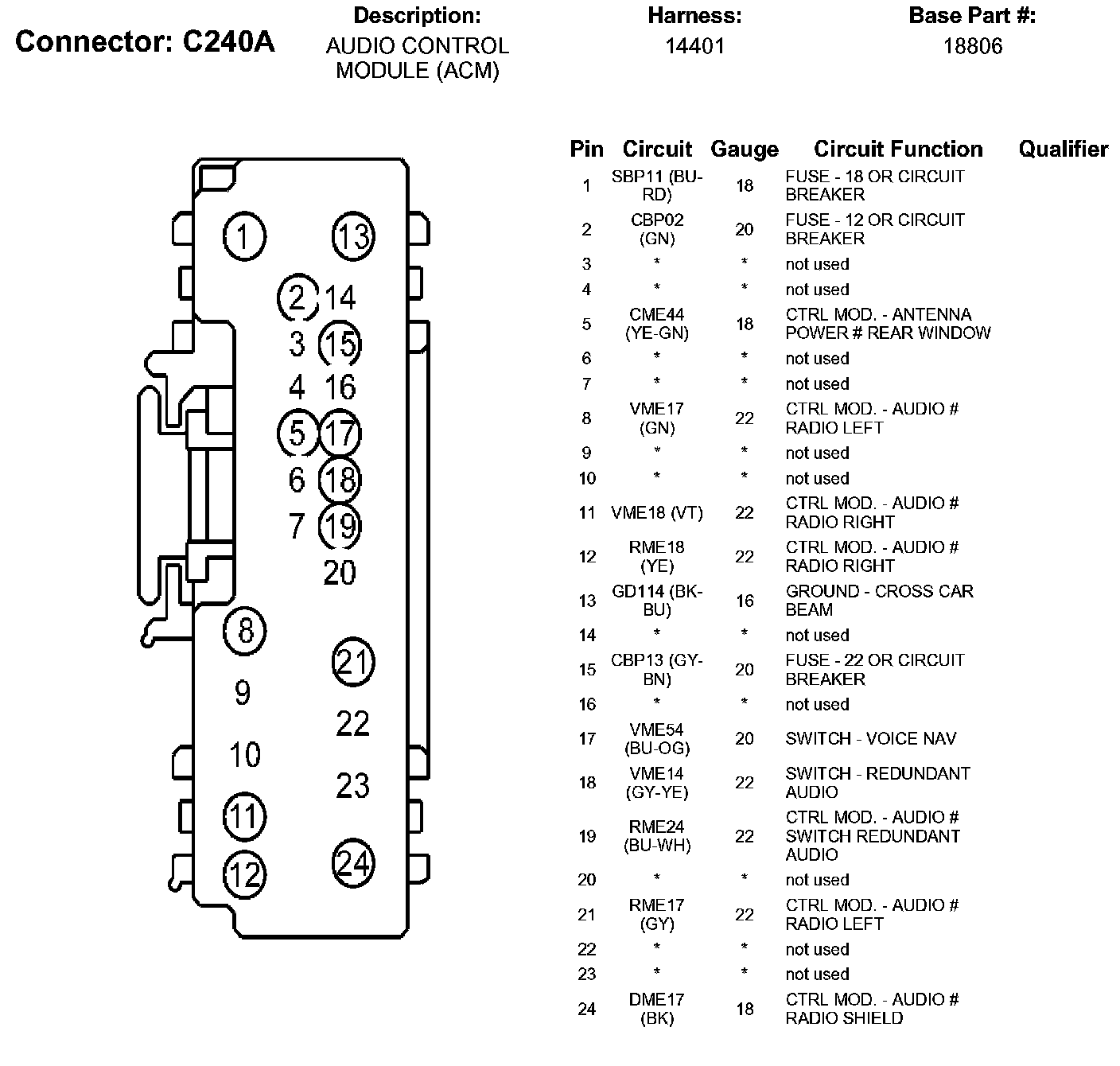 Connector: C240A

Description:
AUDIO CONTROL MODULE (ACM)

Harness:
14401

Base Part #:
18806

1 13 2 14 3 15 4 16 5 17 6 18 7 19 20 8 21 9 22 10 23 11 12 24

| Pin | Circuit | Gauge | Circuit Function | Qualifier |
|---|---|---|---|---|
| 1 | SBP11 (BU-RD) | 18 | FUSE - 18 OR CIRCUIT BREAKER | |
| 2 | CBP02 (GN) | 20 | FUSE - 12 OR CIRCUIT BREAKER | |
| 3 | * | * | not used | |
| 4 | * | * | not used | |
| 5 | CME44 (YE-GN) | 18 | CTRL MOD. - ANTENNA POWER # REAR WINDOW | |
| 6 | * | * | not used | |
| 7 | * | * | not used | |
| 8 | VME17 (GN) | 22 | CTRL MOD. - AUDIO # RADIO LEFT | |
| 9 | * | * | not used | |
| 10 | * | * | not used | |
| 11 | VME18 (VT) | 22 | CTRL MOD. - AUDIO # RADIO RIGHT | |
| 12 | RME18 (YE) | 22 | CTRL MOD. - AUDIO # RADIO RIGHT | |
| 13 | GD114 (BK-BU) | 16 | GROUND - CROSS CAR BEAM | |
| 14 | * | * | not used | |
| 15 | CBP13 (GY-BN) | 20 | FUSE - 22 OR CIRCUIT BREAKER | |
| 16 | * | * | not used | |
| 17 | VME54 (BU-OG) | 20 | SWITCH - VOICE NAV | |
| 18 | VME14 (GY-YE) | 22 | SWITCH - REDUNDANT AUDIO | |
| 19 | RME24 (BU-WH) | 22 | CTRL MOD. - AUDIO # SWITCH REDUNDANT AUDIO | |
| 20 | * | * | not used | |
| 21 | RME17 (GY) | 22 | CTRL MOD. - AUDIO # RADIO LEFT | |
| 22 | * | * | not used | |
| 23 | * | * | not used | |
| 24 | DME17 (BK) | 18 | CTRL MOD. - AUDIO # RADIO SHIELD | |