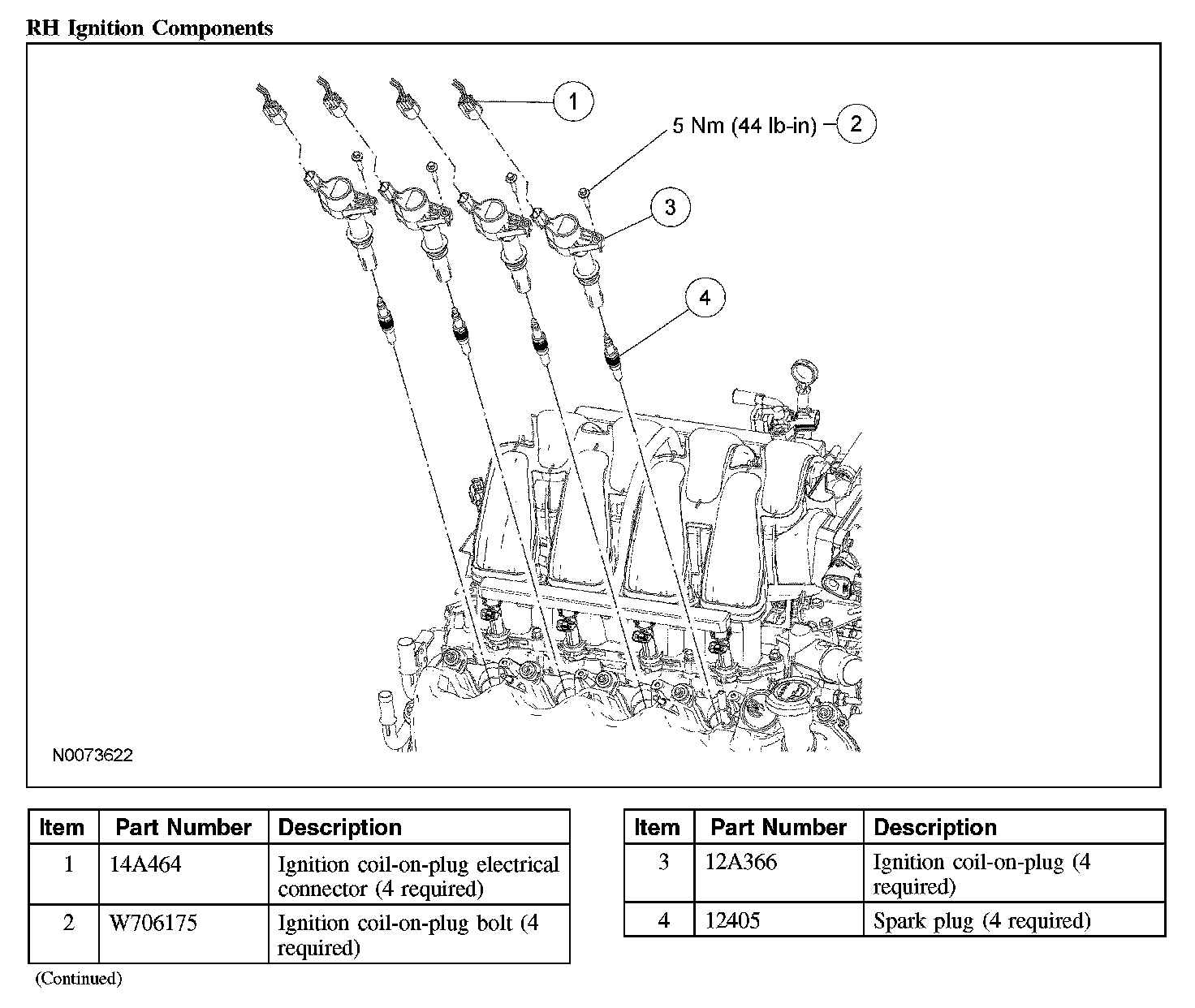 RH Ignition Components

1

5 Nm (44 lb-in) 2

3

4

N0073622

| Item | Part Number | Description |
|---|---|---|
| 1 | 14A464 | Ignition coil-on-plug electrical connector (4 required) |
| 2 | W706175 | Ignition coil-on-plug bolt (4 required) |

(Continued)

| Item | Part Number | Description |
|---|---|---|
| 3 | 12A366 | Ignition coil-on-plug (4 required) |
| 4 | 12405 | Spark plug (4 required) |