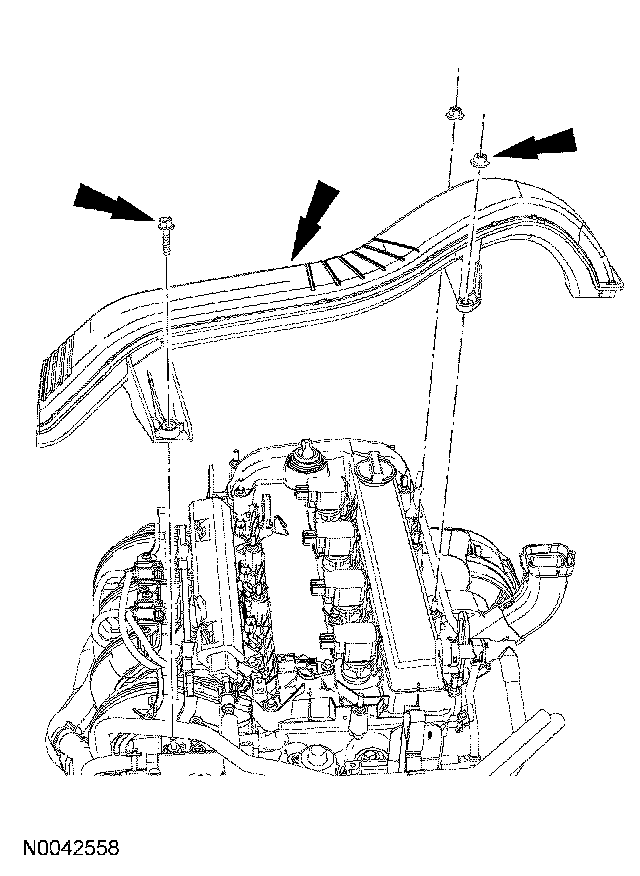 N0042558