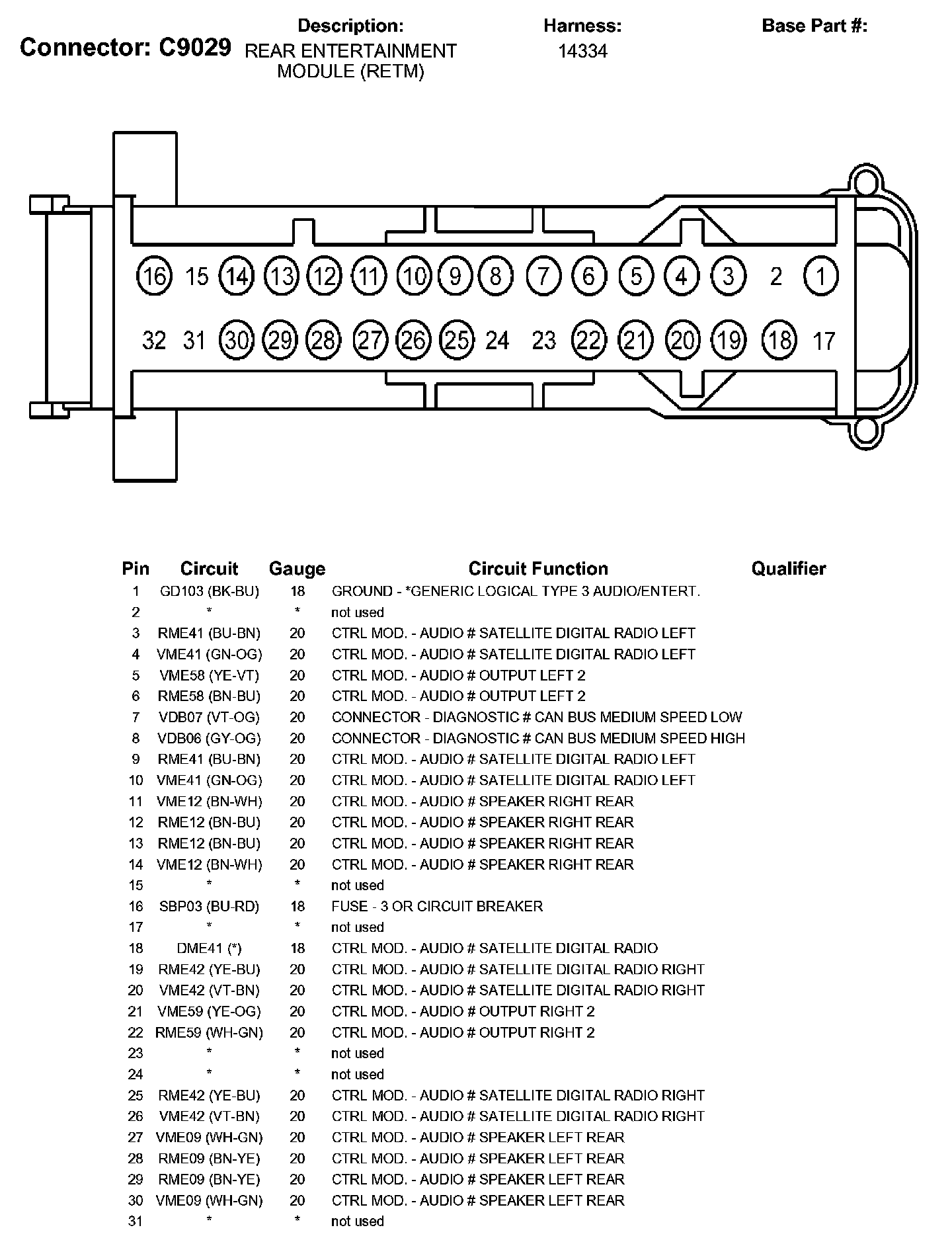 Connector: C9029

Description:
REAR ENTERTAINMENT MODULE (RETM)

Harness:
14334

Base Part #:

16 15 14 13 12 11 10 9 8 7 6 5 4 3 2 1

32 31 30 29 28 27 26 25 24 23 22 21 20 19 18 17

| Pin | Circuit | Gauge | Circuit Function | Qualifier |
|---|---|---|---|---|
| 1 | GD103 (BK-BU) | 18 | GROUND - *GENERIC LOGICAL TYPE 3 AUDIO/ENTERT. | |
| 2 | * | * | not used | |
| 3 | RME41 (BU-BN) | 20 | CTRL MOD. - AUDIO # SATELLITE DIGITAL RADIO LEFT | |
| 4 | VME41 (GN-OG) | 20 | CTRL MOD. - AUDIO # SATELLITE DIGITAL RADIO LEFT | |
| 5 | VME58 (YE-VT) | 20 | CTRL MOD. - AUDIO # OUTPUT LEFT 2 | |
| 6 | RME58 (BN-BU) | 20 | CTRL MOD. - AUDIO # OUTPUT LEFT 2 | |
| 7 | VDB07 (VT-OG) | 20 | CONNECTOR - DIAGNOSTIC # CAN BUS MEDIUM SPEED LOW | |
| 8 | VDB06 (GY-OG) | 20 | CONNECTOR - DIAGNOSTIC # CAN BUS MEDIUM SPEED HIGH | |
| 9 | RME41 (BU-BN) | 20 | CTRL MOD. - AUDIO # SATELLITE DIGITAL RADIO LEFT | |
| 10 | VME41 (GN-OG) | 20 | CTRL MOD. - AUDIO # SATELLITE DIGITAL RADIO LEFT | |
| 11 | VME12 (BN-WH) | 20 | CTRL MOD. - AUDIO # SPEAKER RIGHT REAR | |
| 12 | RME12 (BN-BU) | 20 | CTRL MOD. - AUDIO # SPEAKER RIGHT REAR | |
| 13 | RME12 (BN-BU) | 20 | CTRL MOD. - AUDIO # SPEAKER RIGHT REAR | |
| 14 | VME12 (BN-WH) | 20 | CTRL MOD. - AUDIO # SPEAKER RIGHT REAR | |
| 15 | * | * | not used | |
| 16 | SBP03 (BU-RD) | 18 | FUSE - 3 OR CIRCUIT BREAKER | |
| 17 | * | * | not used | |
| 18 | DME41 (*) | 18 | CTRL MOD. - AUDIO # SATELLITE DIGITAL RADIO | |
| 19 | RME42 (YE-BU) | 20 | CTRL MOD. - AUDIO # SATELLITE DIGITAL RADIO RIGHT | |
| 20 | VME42 (VT-BN) | 20 | CTRL MOD. - AUDIO # SATELLITE DIGITAL RADIO RIGHT | |
| 21 | VME59 (YE-OG) | 20 | CTRL MOD. - AUDIO # OUTPUT RIGHT 2 | |
| 22 | RME59 (WH-GN) | 20 | CTRL MOD. - AUDIO # OUTPUT RIGHT 2 | |
| 23 | * | * | not used | |
| 24 | * | * | not used | |
| 25 | RME42 (YE-BU) | 20 | CTRL MOD. - AUDIO # SATELLITE DIGITAL RADIO RIGHT | |
| 26 | VME42 (VT-BN) | 20 | CTRL MOD. - AUDIO # SATELLITE DIGITAL RADIO RIGHT | |
| 27 | VME09 (WH-GN) | 20 | CTRL MOD. - AUDIO # SPEAKER LEFT REAR | |
| 28 | RME09 (BN-YE) | 20 | CTRL MOD. - AUDIO # SPEAKER LEFT REAR | |
| 29 | RME09 (BN-YE) | 20 | CTRL MOD. - AUDIO # SPEAKER LEFT REAR | |
| 30 | VME09 (WH-GN) | 20 | CTRL MOD. - AUDIO # SPEAKER LEFT REAR | |
| 31 | * | * | not used | |