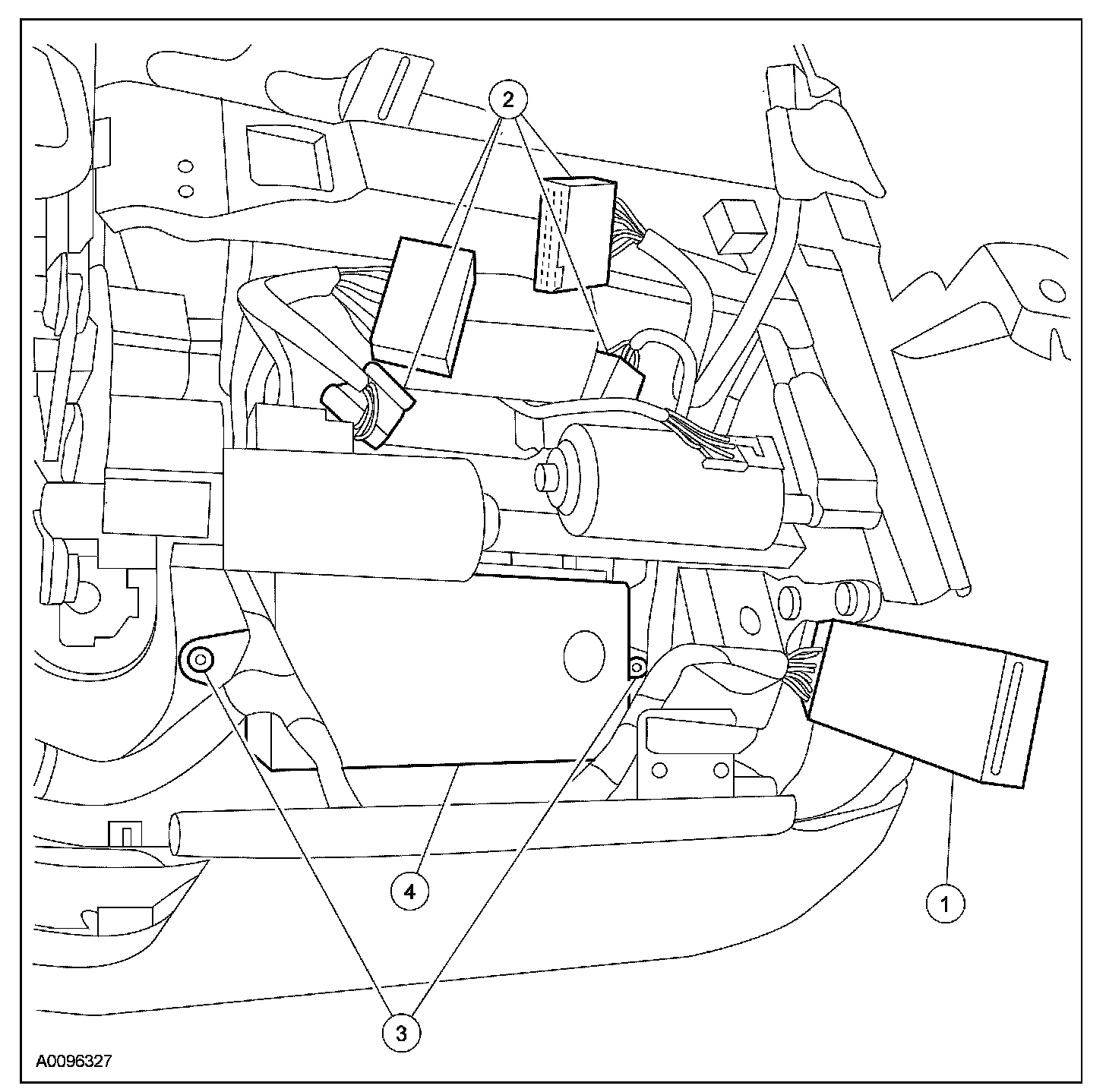 2

4

1

3

A0096327