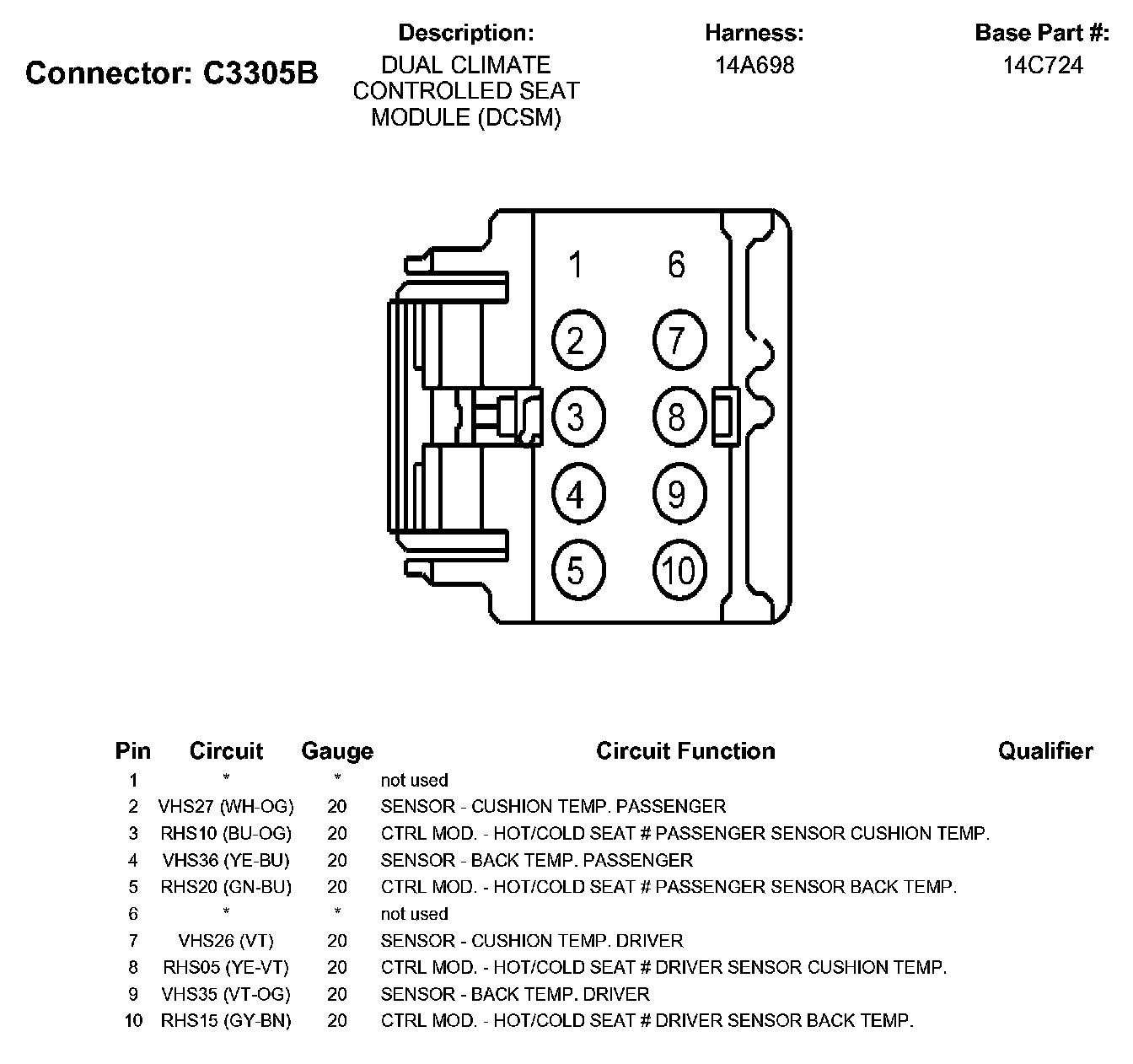 Connector: C3305B

Description:
DUAL CLIMATE CONTROLLED SEAT MODULE (DCSM)

Harness:
14A698

Base Part #:
14C724

1 6
2 7
3 8
4 9
5 10

| Pin | Circuit | Gauge | Circuit Function | Qualifier |
|---|---|---|---|---|
| 1 | * | * | not used | |
| 2 | VHS27 (WH-OG) | 20 | SENSOR - CUSHION TEMP. PASSENGER | |
| 3 | RHS10 (BU-OG) | 20 | CTRL MOD. - HOT/COLD SEAT # PASSENGER SENSOR CUSHION TEMP. | |
| 4 | VHS36 (YE-BU) | 20 | SENSOR - BACK TEMP. PASSENGER | |
| 5 | RHS20 (GN-BU) | 20 | CTRL MOD. - HOT/COLD SEAT # PASSENGER SENSOR BACK TEMP. | |
| 6 | * | * | not used | |
| 7 | VHS26 (VT) | 20 | SENSOR - CUSHION TEMP. DRIVER | |
| 8 | RHS05 (YE-VT) | 20 | CTRL MOD. - HOT/COLD SEAT # DRIVER SENSOR CUSHION TEMP. | |
| 9 | VHS35 (VT-OG) | 20 | SENSOR - BACK TEMP. DRIVER | |
| 10 | RHS15 (GY-BN) | 20 | CTRL MOD. - HOT/COLD SEAT # DRIVER SENSOR BACK TEMP. | |