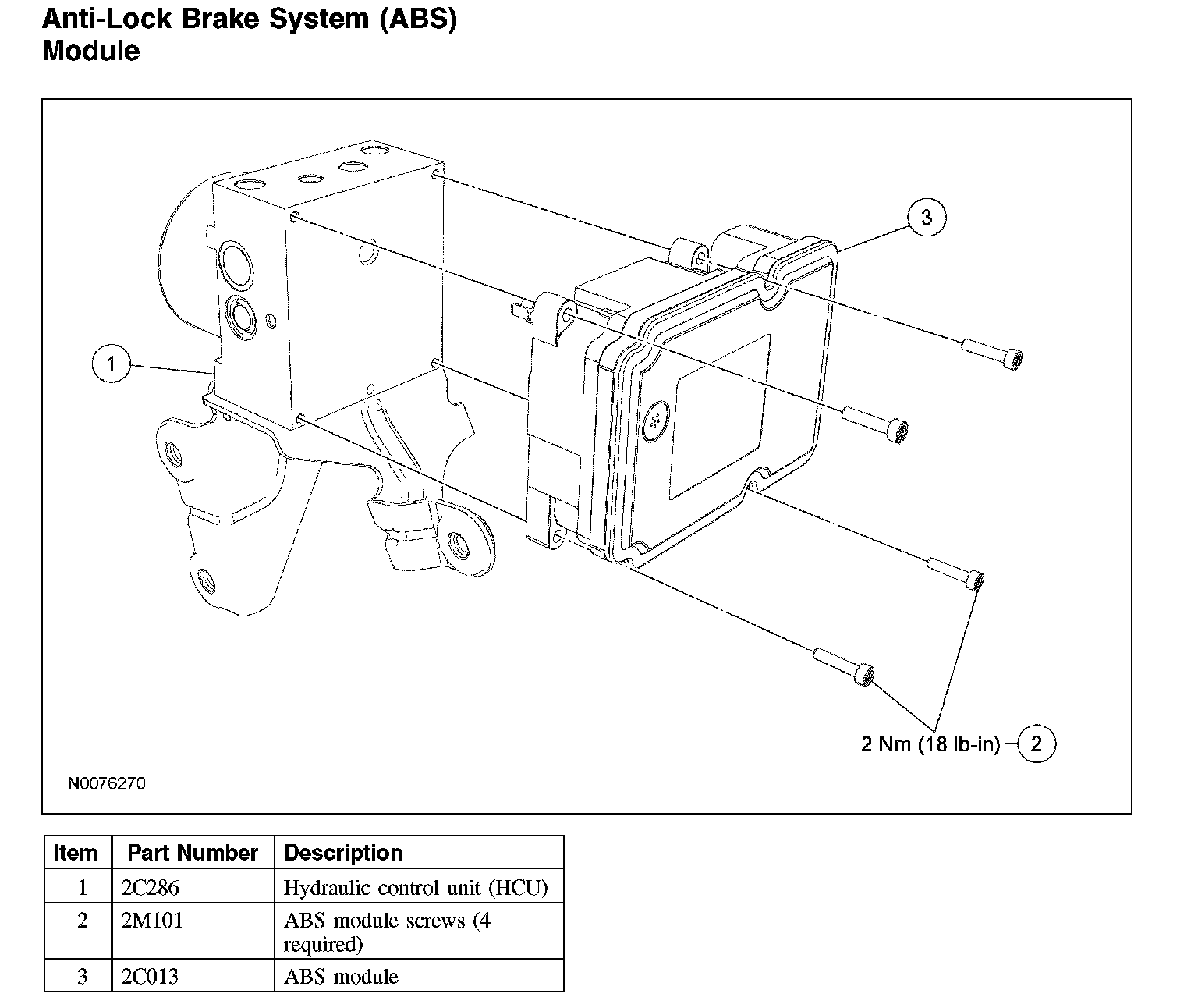 Anti-Lock Brake System (ABS) Module

3

1

2 Nm (18 lb-in) 2

N0076270

| Item | Part Number | Description |
|---|---|---|
| 1 | 2C286 | Hydraulic control unit (HCU) |
| 2 | 2M101 | ABS module screws (4 required) |
| 3 | 2C013 | ABS module |