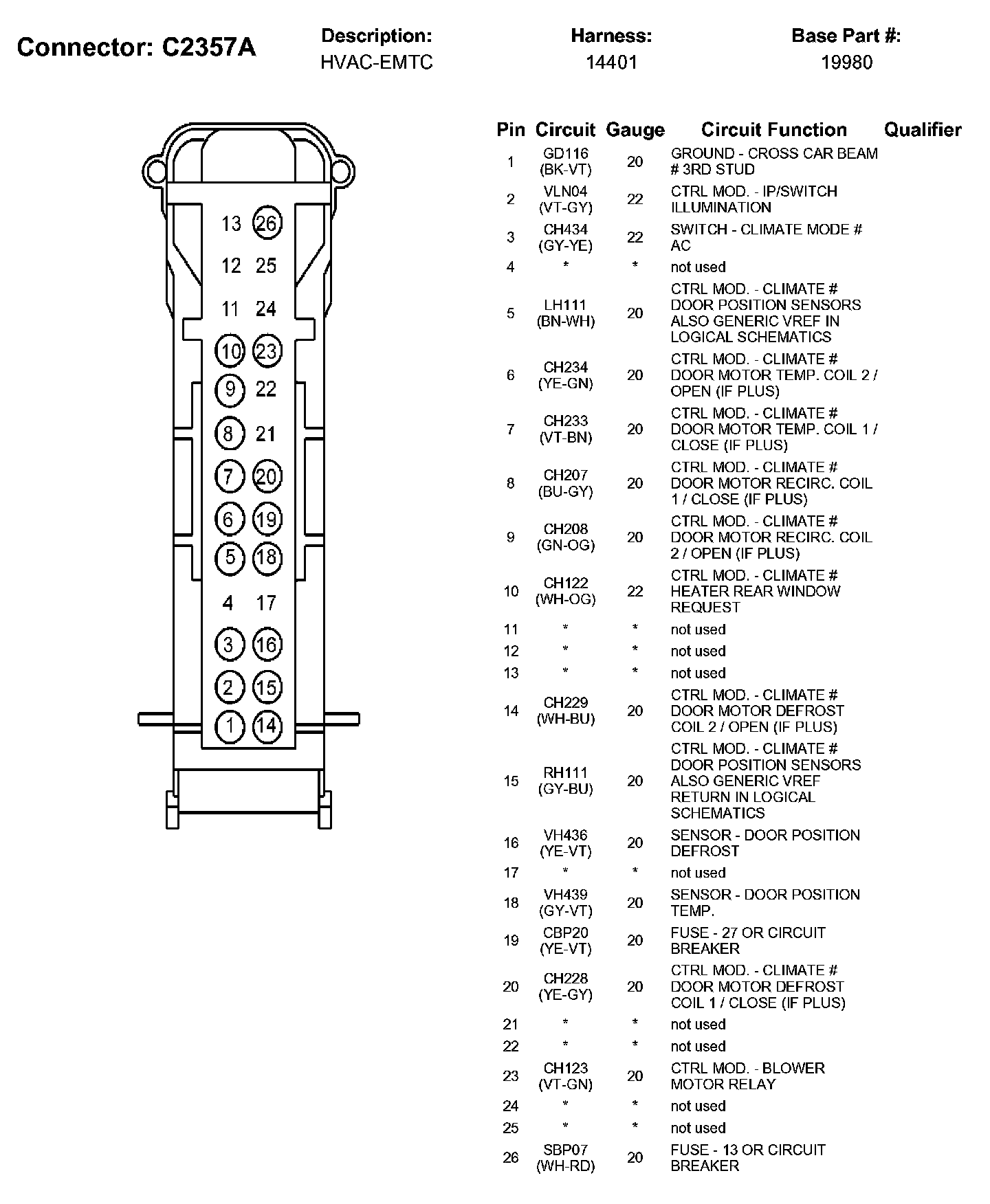 Connector: C2357A

Description:
HVAC-EMTC

Harness:
14401

Base Part #:
19980

13 26
12 25
11 24
10 23
9 22
8 21
7 20
6 19
5 18
4 17
3 16
2 15
1 14

| Pin | Circuit | Gauge | Circuit Function | Qualifier |
|---|---|---|---|---|
| 1 | GD116 (BK-VT) | 20 | GROUND - CROSS CAR BEAM # 3RD STUD | |
| 2 | VLN04 (VT-GY) | 22 | CTRL MOD. - IP/SWITCH ILLUMINATION | |
| 3 | CH434 (GY-YE) | 22 | SWITCH - CLIMATE MODE # AC | |
| 4 | * | * | not used | |
| 5 | LH111 (BN-WH) | 20 | CTRL MOD. - CLIMATE # DOOR POSITION SENSORS ALSO GENERIC VREF IN LOGICAL SCHEMATICS | |
| 6 | CH234 (YE-GN) | 20 | CTRL MOD. - CLIMATE # DOOR MOTOR TEMP. COIL 2 / OPEN (IF PLUS) | |
| 7 | CH233 (VT-BN) | 20 | CTRL MOD. - CLIMATE # DOOR MOTOR TEMP. COIL 1 / CLOSE (IF PLUS) | |
| 8 | CH207 (BU-GY) | 20 | CTRL MOD. - CLIMATE # DOOR MOTOR RECIRC. COIL 1 / CLOSE (IF PLUS) | |
| 9 | CH208 (GN-OG) | 20 | CTRL MOD. - CLIMATE # DOOR MOTOR RECIRC. COIL 2 / OPEN (IF PLUS) | |
| 10 | CH122 (WH-OG) | 22 | CTRL MOD. - CLIMATE # HEATER REAR WINDOW REQUEST | |
| 11 | * | * | not used | |
| 12 | * | * | not used | |
| 13 | * | * | not used | |
| 14 | CH229 (WH-BU) | 20 | CTRL MOD. - CLIMATE # DOOR MOTOR DEFROST COIL 2 / OPEN (IF PLUS) | |
| 15 | RH111 (GY-BU) | 20 | CTRL MOD. - CLIMATE # DOOR POSITION SENSORS ALSO GENERIC VREF RETURN IN LOGICAL SCHEMATICS | |
| 16 | VH436 (YE-VT) | 20 | SENSOR - DOOR POSITION DEFROST | |
| 17 | * | * | not used | |
| 18 | VH439 (GY-VT) | 20 | SENSOR - DOOR POSITION TEMP. | |
| 19 | CBP20 (YE-VT) | 20 | FUSE - 27 OR CIRCUIT BREAKER | |
| 20 | CH228 (YE-GY) | 20 | CTRL MOD. - CLIMATE # DOOR MOTOR DEFROST COIL 1 / CLOSE (IF PLUS) | |
| 21 | * | * | not used | |
| 22 | * | * | not used | |
| 23 | CH123 (VT-GN) | 20 | CTRL MOD. - BLOWER MOTOR RELAY | |
| 24 | * | * | not used | |
| 25 | * | * | not used | |
| 26 | SBP07 (WH-RD) | 20 | FUSE - 13 OR CIRCUIT BREAKER | |