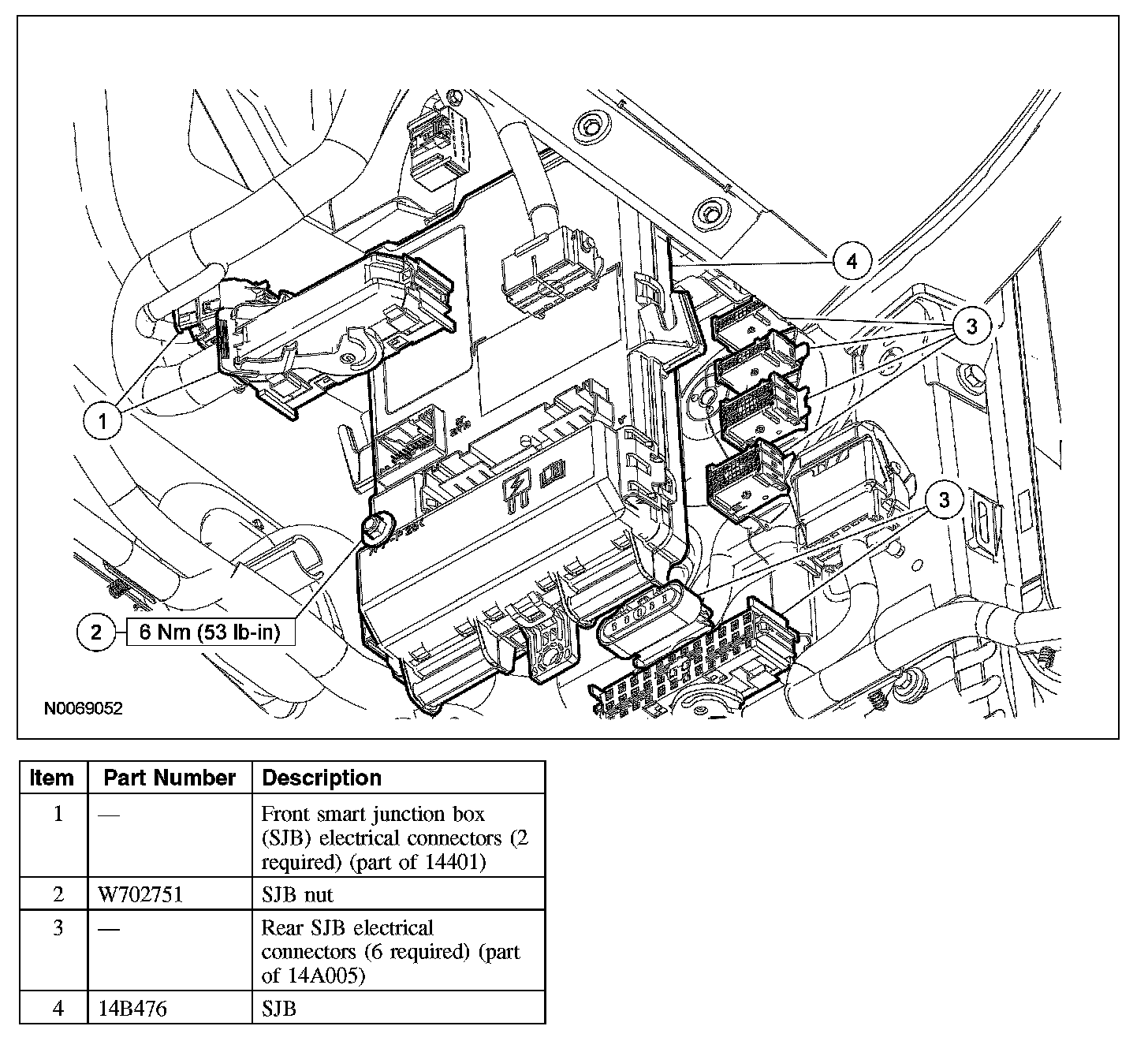 4

3

1

3

2 6 Nm (53 lb-in)

N0069052

| Item | Part Number | Description |
|---|---|---|
| 1 | — | Front smart junction box (SJB) electrical connectors (2 required) (part of 14401) |
| 2 | W702751 | SJB nut |
| 3 | — | Rear SJB electrical connectors (6 required) (part of 14A005) |
| 4 | 14B476 | SJB |