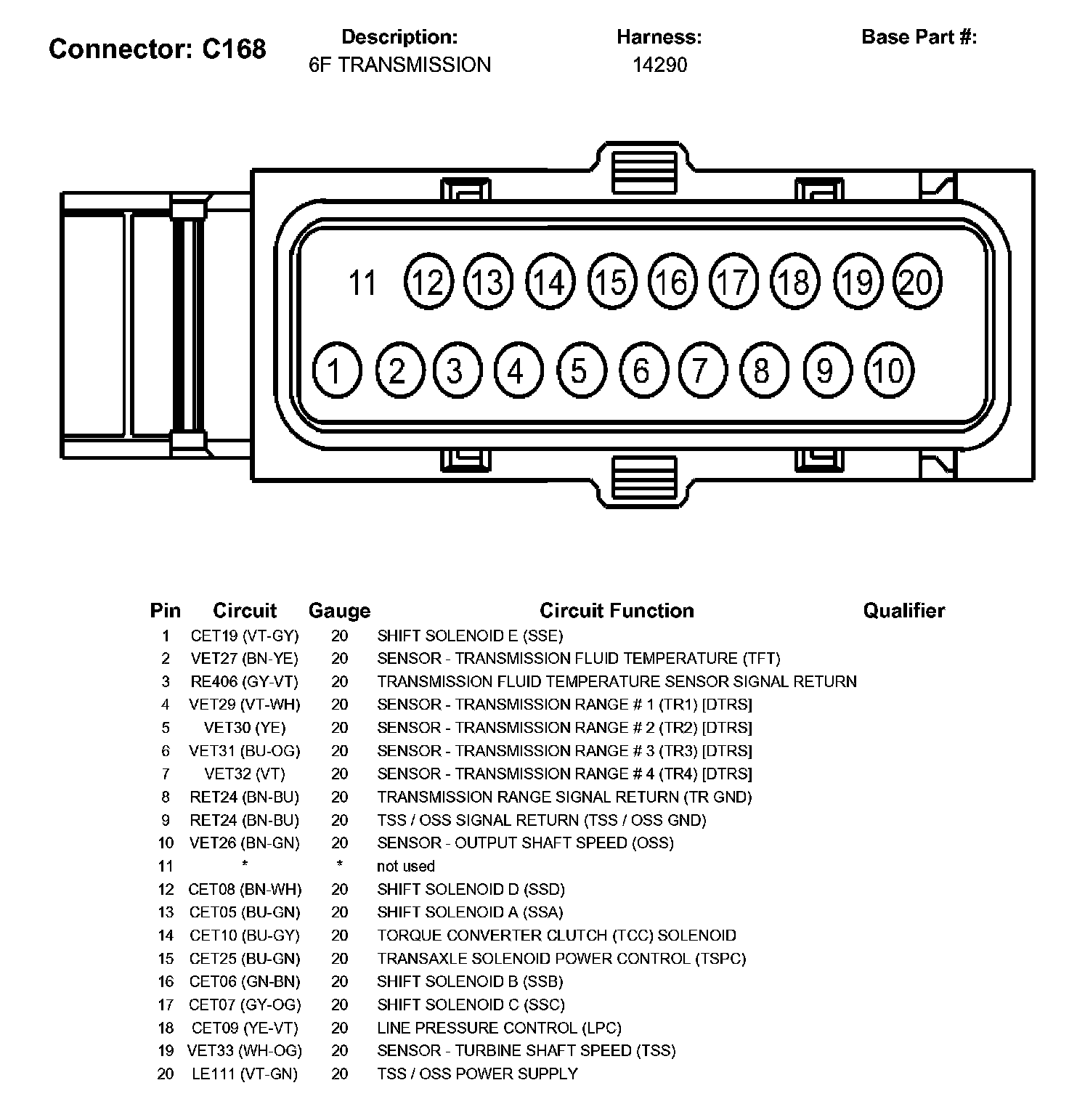 Connector: C168

Description:
6F TRANSMISSION

Harness:
14290

Base Part #:

11 12 13 14 15 16 17 18 19 20
1 2 3 4 5 6 7 8 9 10

| Pin | Circuit | Gauge | Circuit Function | Qualifier |
|---|---|---|---|---|
| 1 | CET19 (VT-GY) | 20 | SHIFT SOLENOID E (SSE) | |
| 2 | VET27 (BN-YE) | 20 | SENSOR - TRANSMISSION FLUID TEMPERATURE (TFT) | |
| 3 | RE406 (GY-VT) | 20 | TRANSMISSION FLUID TEMPERATURE SENSOR SIGNAL RETURN | |
| 4 | VET29 (VT-WH) | 20 | SENSOR - TRANSMISSION RANGE # 1 (TR1) [DTRS] | |
| 5 | VET30 (YE) | 20 | SENSOR - TRANSMISSION RANGE # 2 (TR2) [DTRS] | |
| 6 | VET31 (BU-OG) | 20 | SENSOR - TRANSMISSION RANGE # 3 (TR3) [DTRS] | |
| 7 | VET32 (VT) | 20 | SENSOR - TRANSMISSION RANGE # 4 (TR4) [DTRS] | |
| 8 | RET24 (BN-BU) | 20 | TRANSMISSION RANGE SIGNAL RETURN (TR GND) | |
| 9 | RET24 (BN-BU) | 20 | TSS / OSS SIGNAL RETURN (TSS / OSS GND) | |
| 10 | VET26 (BN-GN) | 20 | SENSOR - OUTPUT SHAFT SPEED (OSS) | |
| 11 | * | * | not used | |
| 12 | CET08 (BN-WH) | 20 | SHIFT SOLENOID D (SSD) | |
| 13 | CET05 (BU-GN) | 20 | SHIFT SOLENOID A (SSA) | |
| 14 | CET10 (BU-GY) | 20 | TORQUE CONVERTER CLUTCH (TCC) SOLENOID | |
| 15 | CET25 (BU-GN) | 20 | TRANSAXLE SOLENOID POWER CONTROL (TSPC) | |
| 16 | CET06 (GN-BN) | 20 | SHIFT SOLENOID B (SSB) | |
| 17 | CET07 (GY-OG) | 20 | SHIFT SOLENOID C (SSC) | |
| 18 | CET09 (YE-VT) | 20 | LINE PRESSURE CONTROL (LPC) | |
| 19 | VET33 (WH-OG) | 20 | SENSOR - TURBINE SHAFT SPEED (TSS) | |
| 20 | LE111 (VT-GN) | 20 | TSS / OSS POWER SUPPLY | |