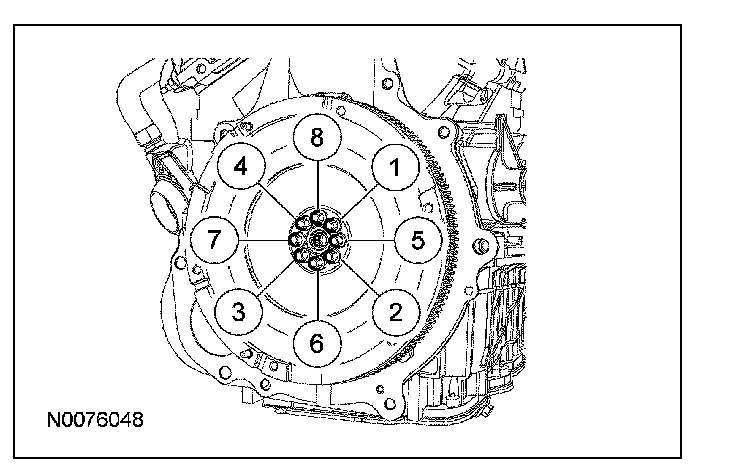 8
4
1
7
5
3
2
6
N0076048