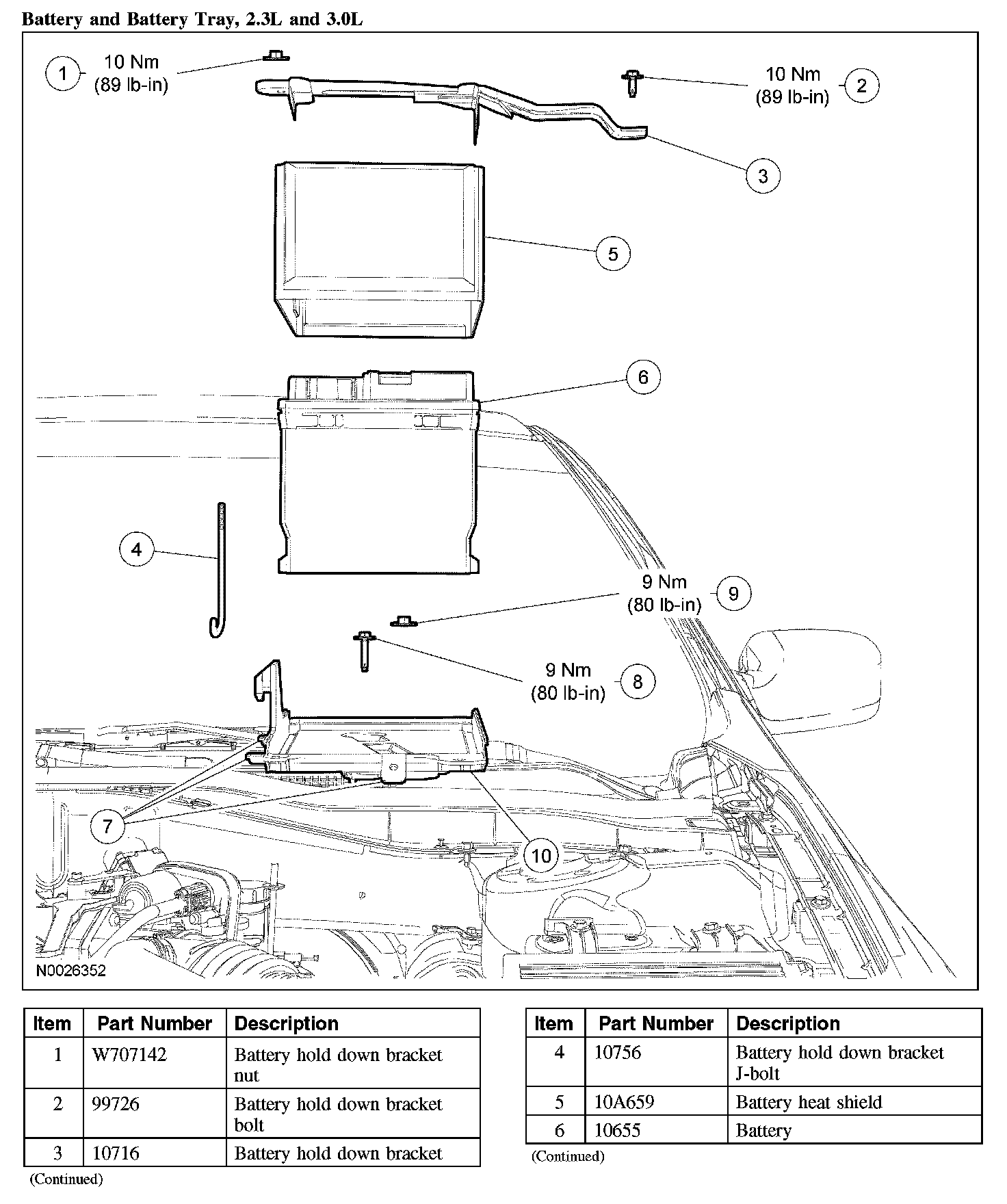 Battery and Battery Tray, 2.3L and 3.0L

1 10 Nm (89 lb-in)

10 Nm (89 lb-in) 2

3

5

6

4

9 Nm (80 lb-in) 9

9 Nm (80 lb-in) 8

7

10

N0026352

| Item | Part Number | Description |
|---|---|---|
| 1 | W707142 | Battery hold down bracket nut |
| 2 | 99726 | Battery hold down bracket bolt |
| 3 | 10716 | Battery hold down bracket |

(Continued)

| Item | Part Number | Description |
|---|---|---|
| 4 | 10756 | Battery hold down bracket J-bolt |
| 5 | 10A659 | Battery heat shield |
| 6 | 10655 | Battery |

(Continued)