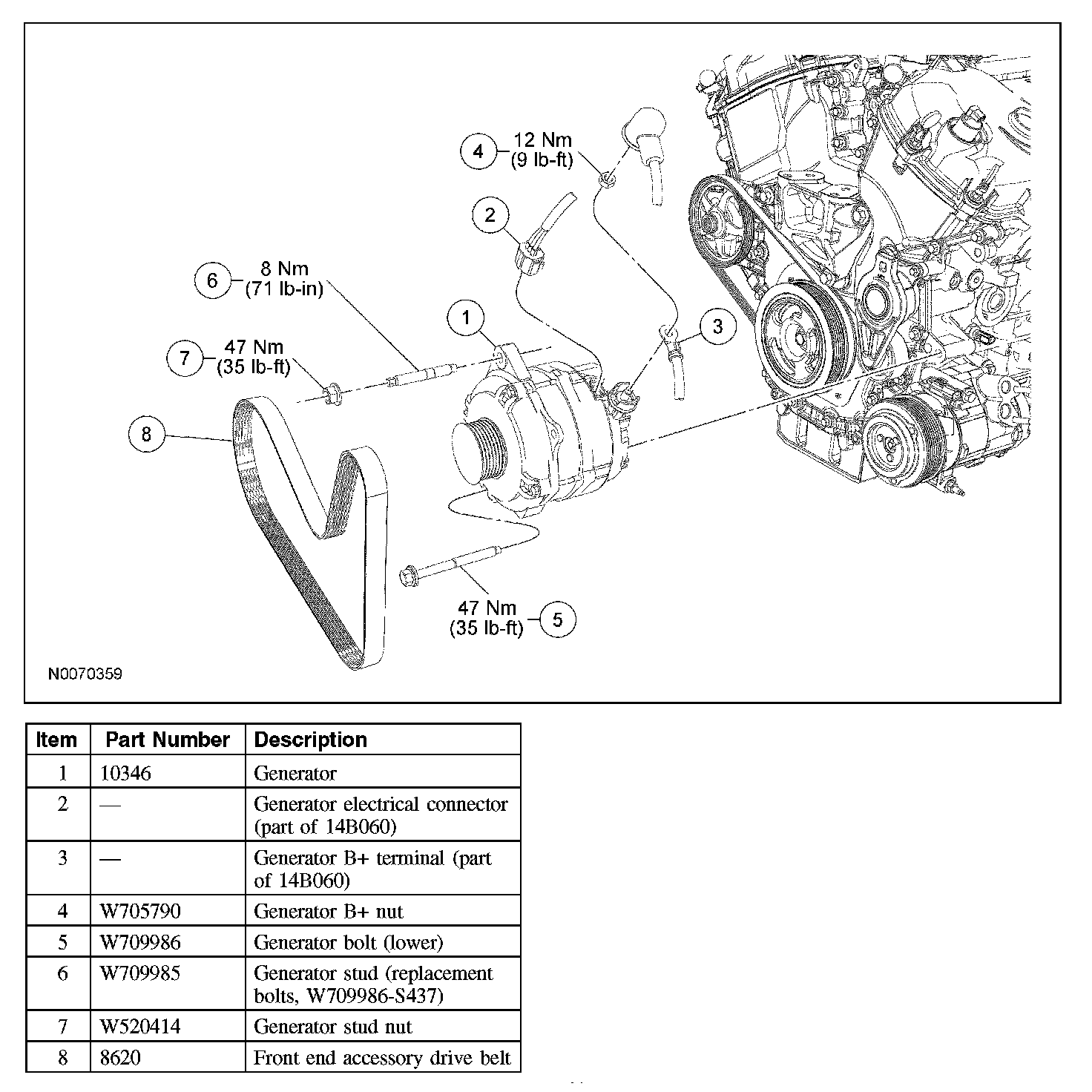 4 12 Nm (9 lb-ft)

2

6 8 Nm (71 lb-in)

1

3

7 47 Nm (35 lb-ft)

8

47 Nm (35 lb-ft) 5

N0070359

| Item | Part Number | Description |
|---|---|---|
| 1 | 10346 | Generator |
| 2 | — | Generator electrical connector (part of 14B060) |
| 3 | — | Generator B+ terminal (part of 14B060) |
| 4 | W705790 | Generator B+ nut |
| 5 | W709986 | Generator bolt (lower) |
| 6 | W709985 | Generator stud (replacement bolts, W709986-S437) |
| 7 | W520414 | Generator stud nut |
| 8 | 8620 | Front end accessory drive belt |