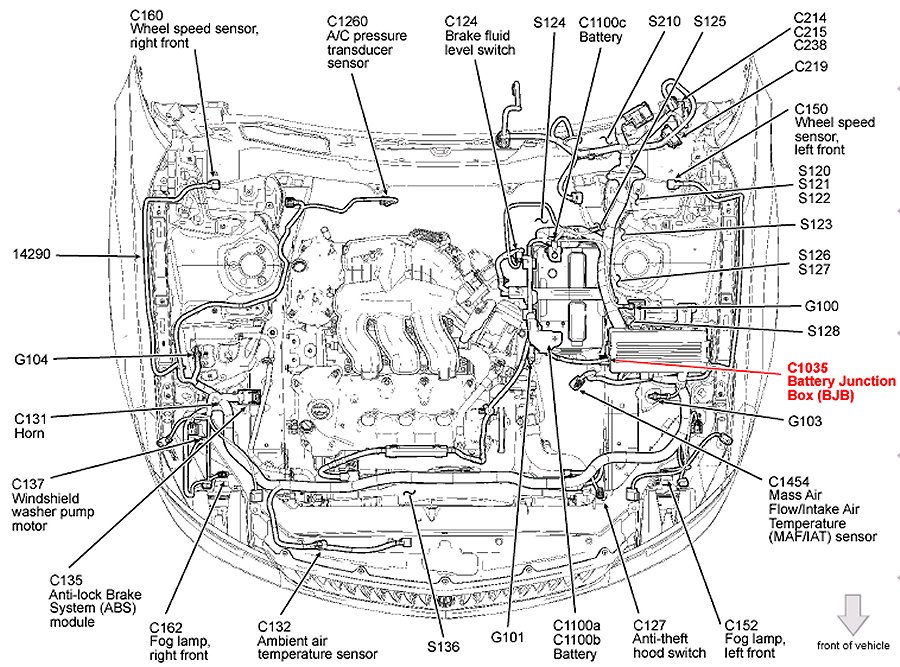 C160
Wheel speed sensor, right front

C1260
A/C pressure transducer sensor

C124
Brake fluid level switch

S124

C1100c
Battery

S210

S125

C214
C215
C238

C219

C150
Wheel speed sensor, left front

S120
S121
S122

S123

S126
S127

G100

S128

C1035
Battery Junction Box (BJB)

G103

C1454
Mass Air Flow/Intake Air Temperature (MAF/IAT) sensor

14290

G104

C131
Horn

C137
Windshield washer pump motor

C135
Anti-lock Brake System (ABS) module

C162
Fog lamp, right front

C132
Ambient air temperature sensor

S136

G101

C1100a
C1100b
Battery

C127
Anti-theft hood switch

C152
Fog lamp, left front

front of vehicle