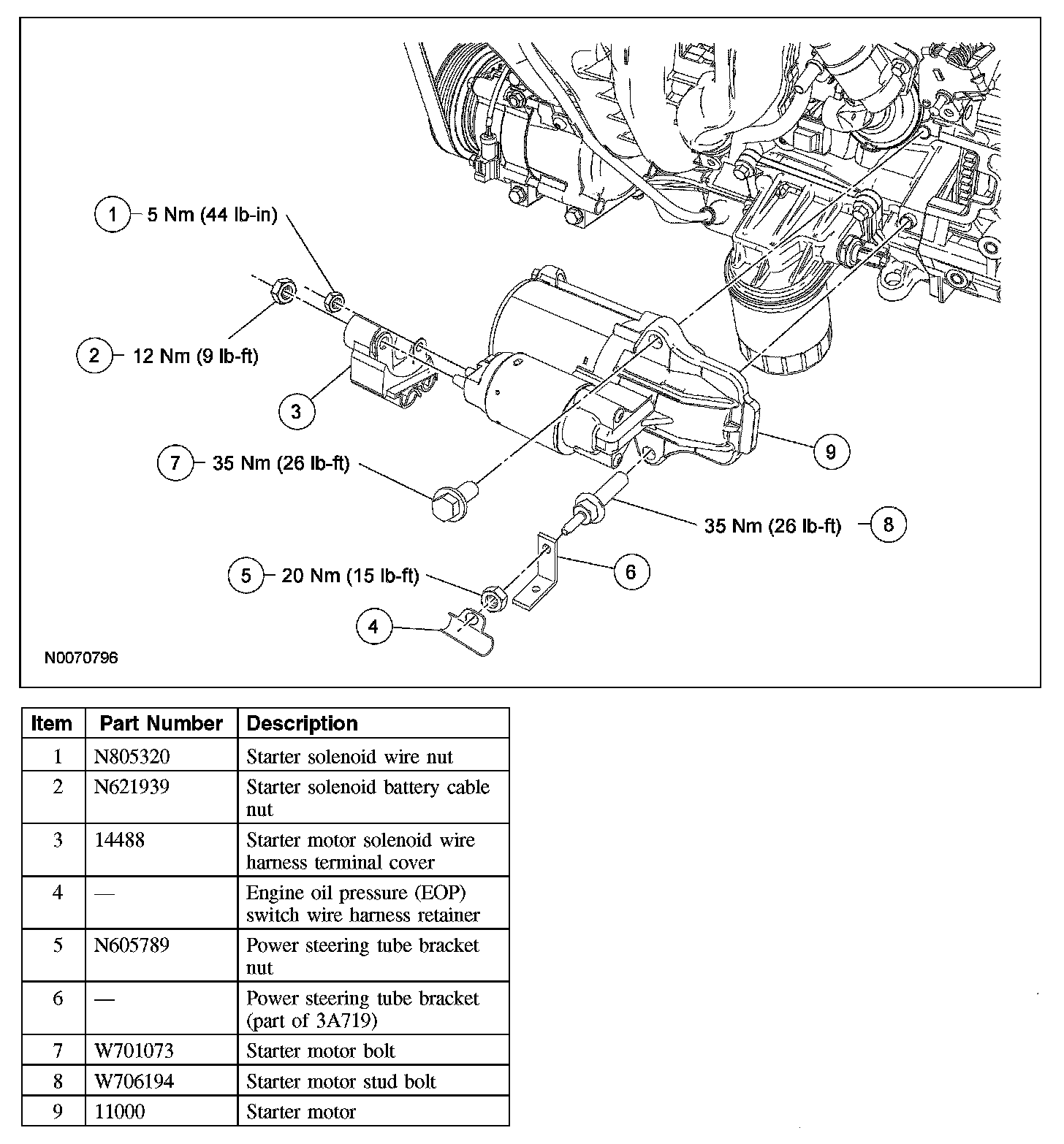 1 5 Nm (44 lb-in)

2 12 Nm (9 lb-ft)

3

7 35 Nm (26 lb-ft)

9

35 Nm (26 lb-ft) 8

5 20 Nm (15 lb-ft)

6

4

N0070796

| Item | Part Number | Description |
|---|---|---|
| 1 | N805320 | Starter solenoid wire nut |
| 2 | N621939 | Starter solenoid battery cable nut |
| 3 | 14488 | Starter motor solenoid wire harness terminal cover |
| 4 | — | Engine oil pressure (EOP) switch wire harness retainer |
| 5 | N605789 | Power steering tube bracket nut |
| 6 | — | Power steering tube bracket (part of 3A719) |
| 7 | W701073 | Starter motor bolt |
| 8 | W706194 | Starter motor stud bolt |
| 9 | 11000 | Starter motor |